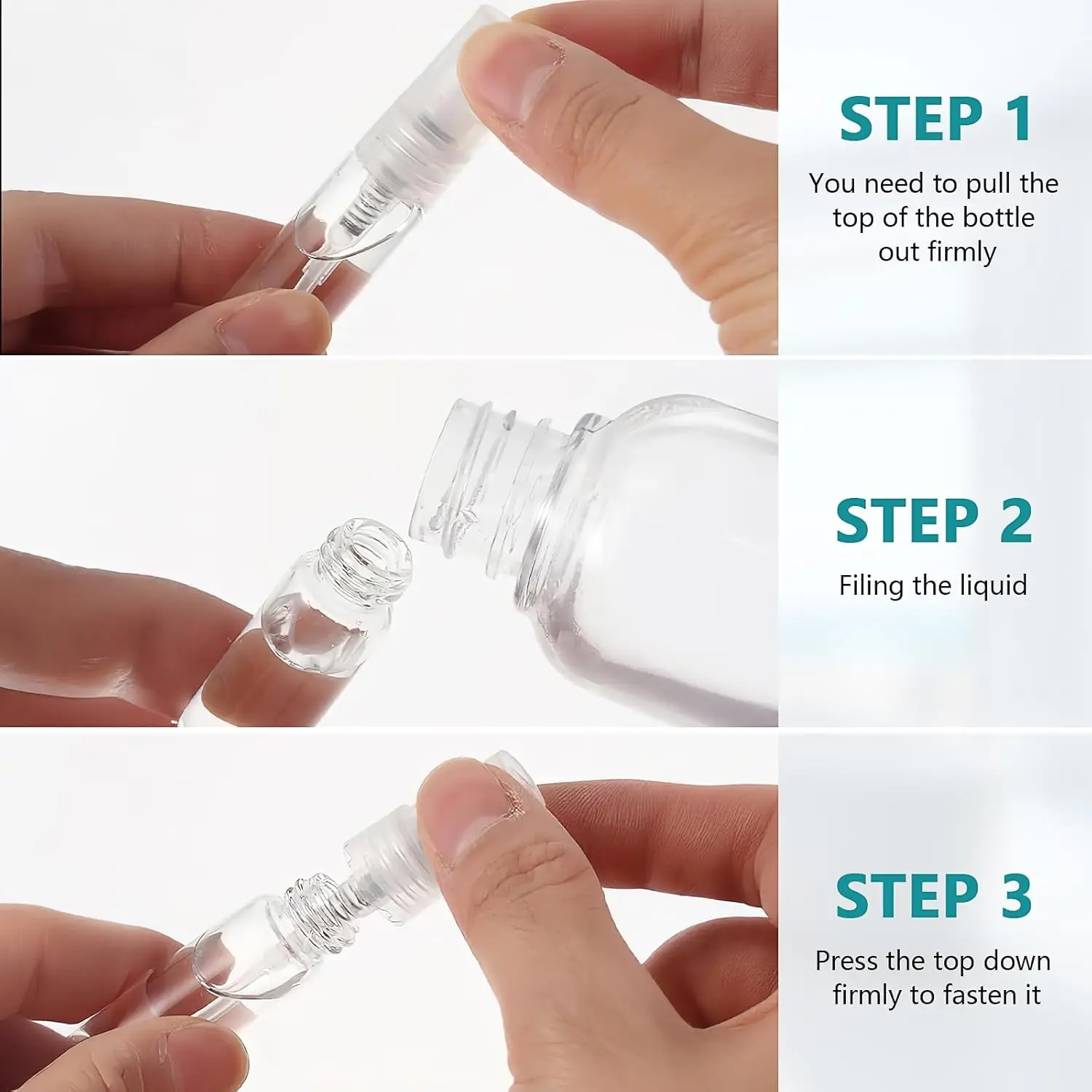 STEP 1

You need to pull the top of the bottle out firmly

STEP 2

Filing the liquid

STEP 3

Press the top down firmly to fasten it