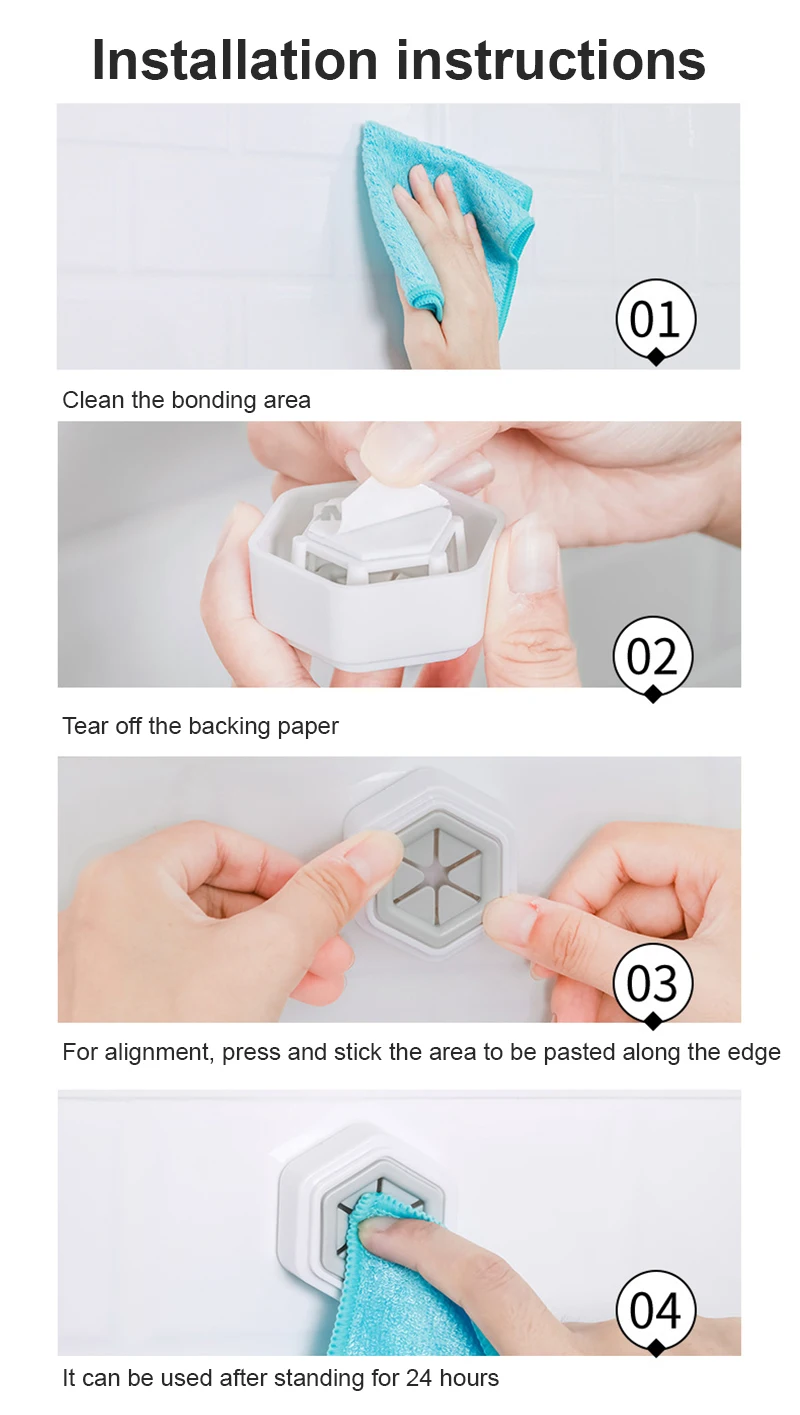 Installation instructions

01

Clean the bonding area

02

Tear off the backing paper

03

For alignment, press and stick the area to be pasted along the edge

04

It can be used after standing for 24 hours