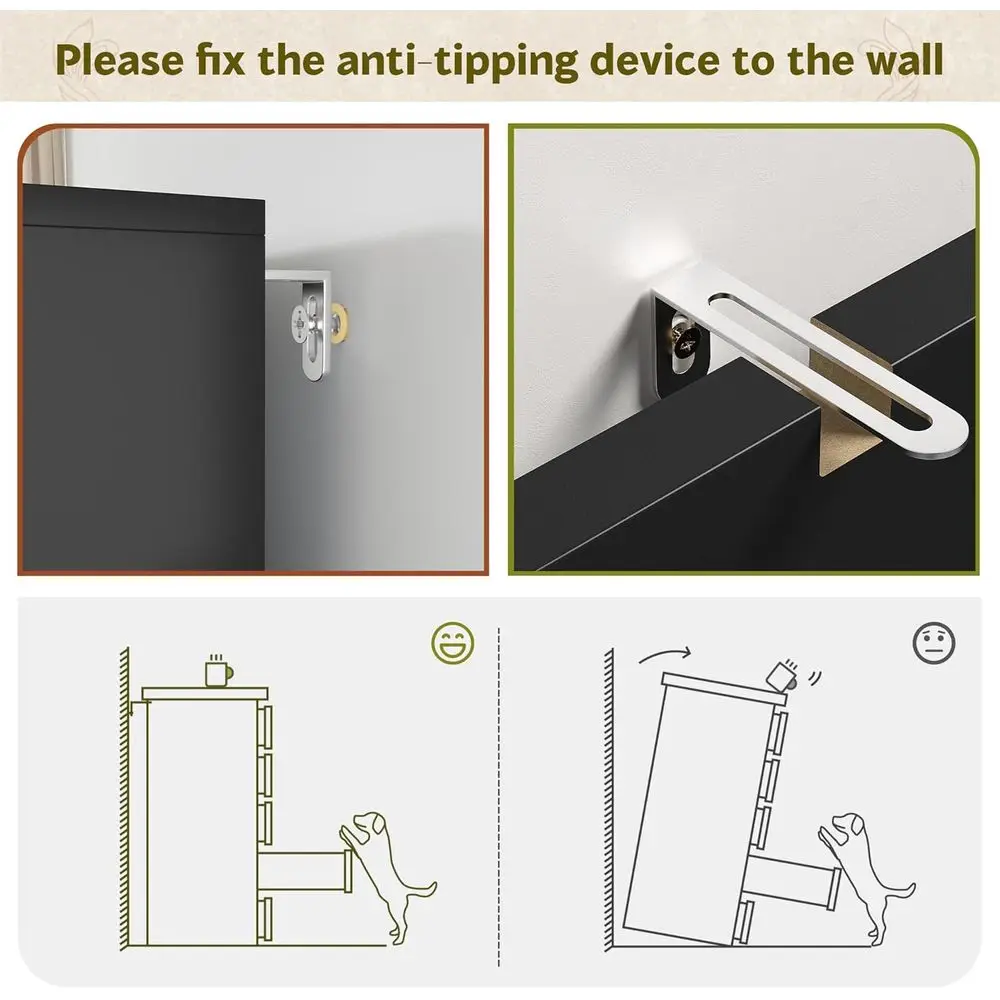 Please fix the anti-tipping device to the wall