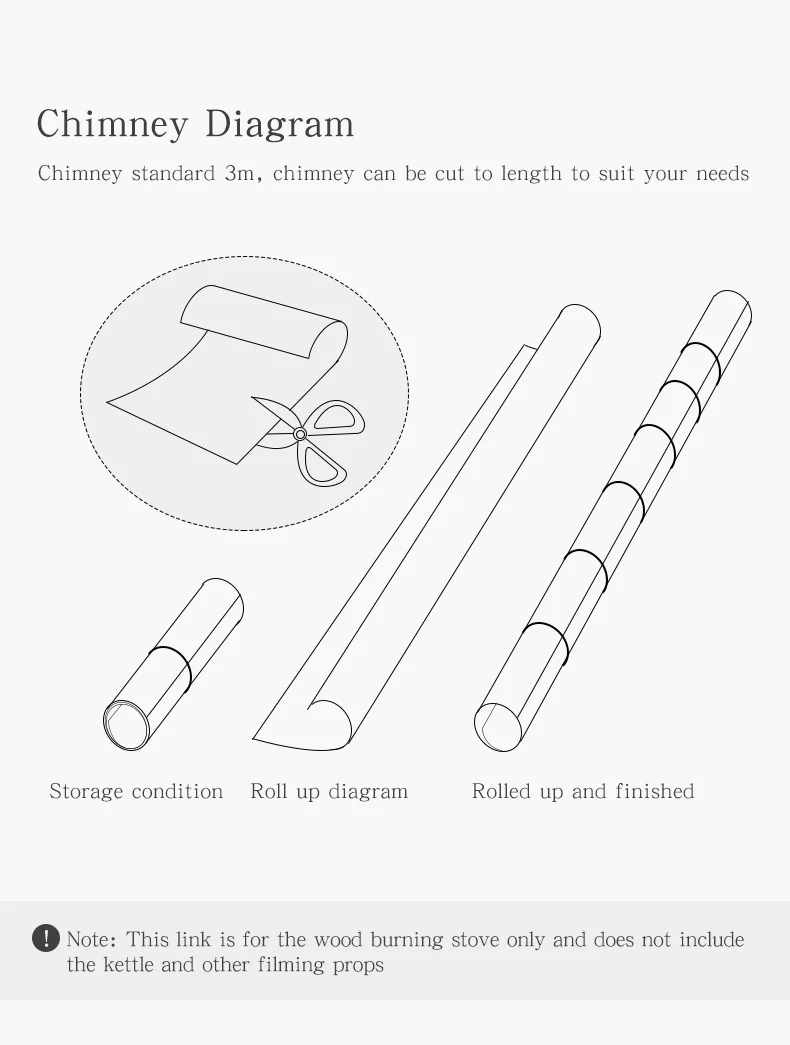 Chimney Diagram

Chimney standard 3m, chimney can be cut to length to suit your needs

Storage condition

Roll up diagram

Rolled up and finished

! Note: This link is for the wood burning stove only and does not include the kettle and other filming props