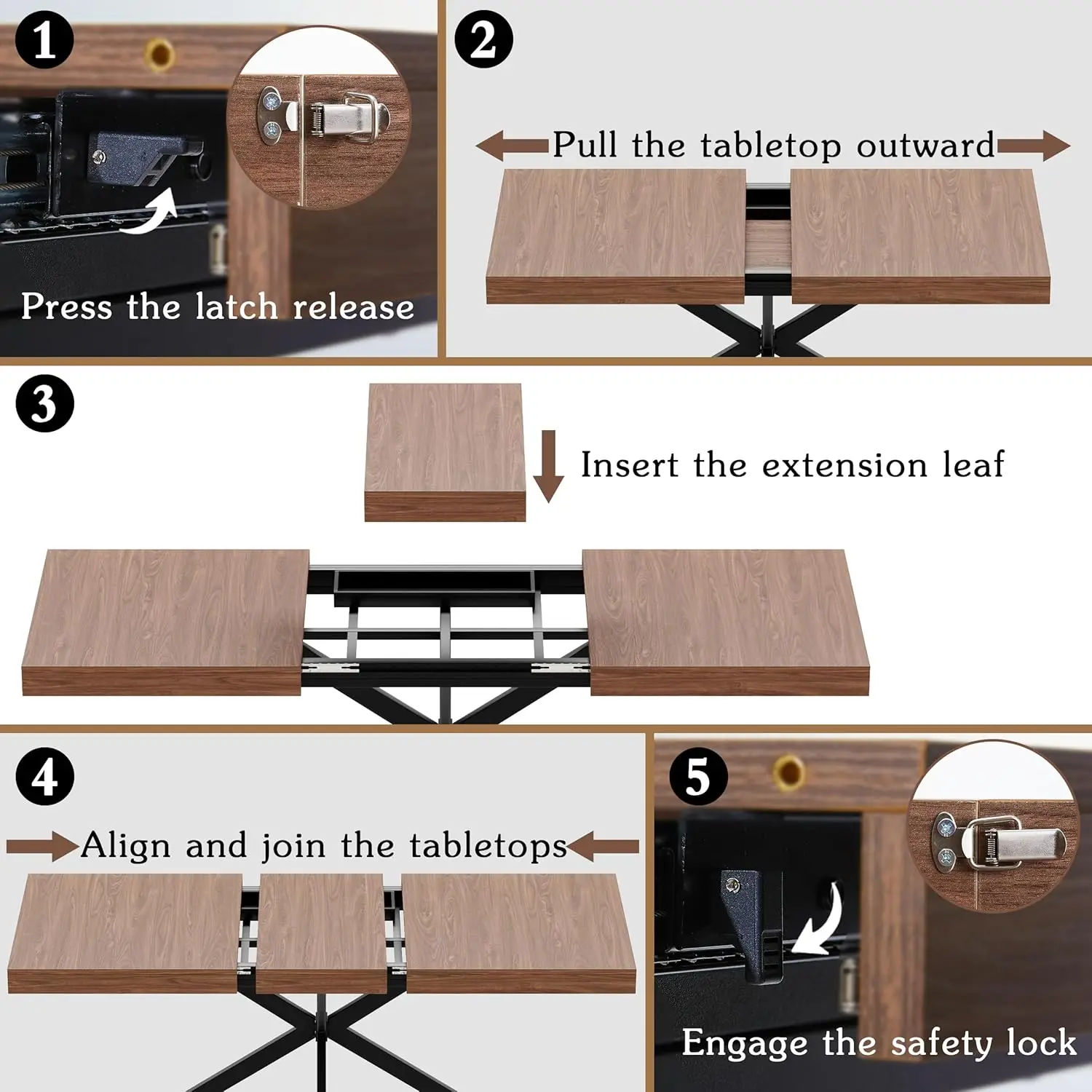 1

Press the latch release

2

Pull the tabletop outward

3

Insert the extension leaf

4

Align and join the tabletops

5

Engage the safety lock