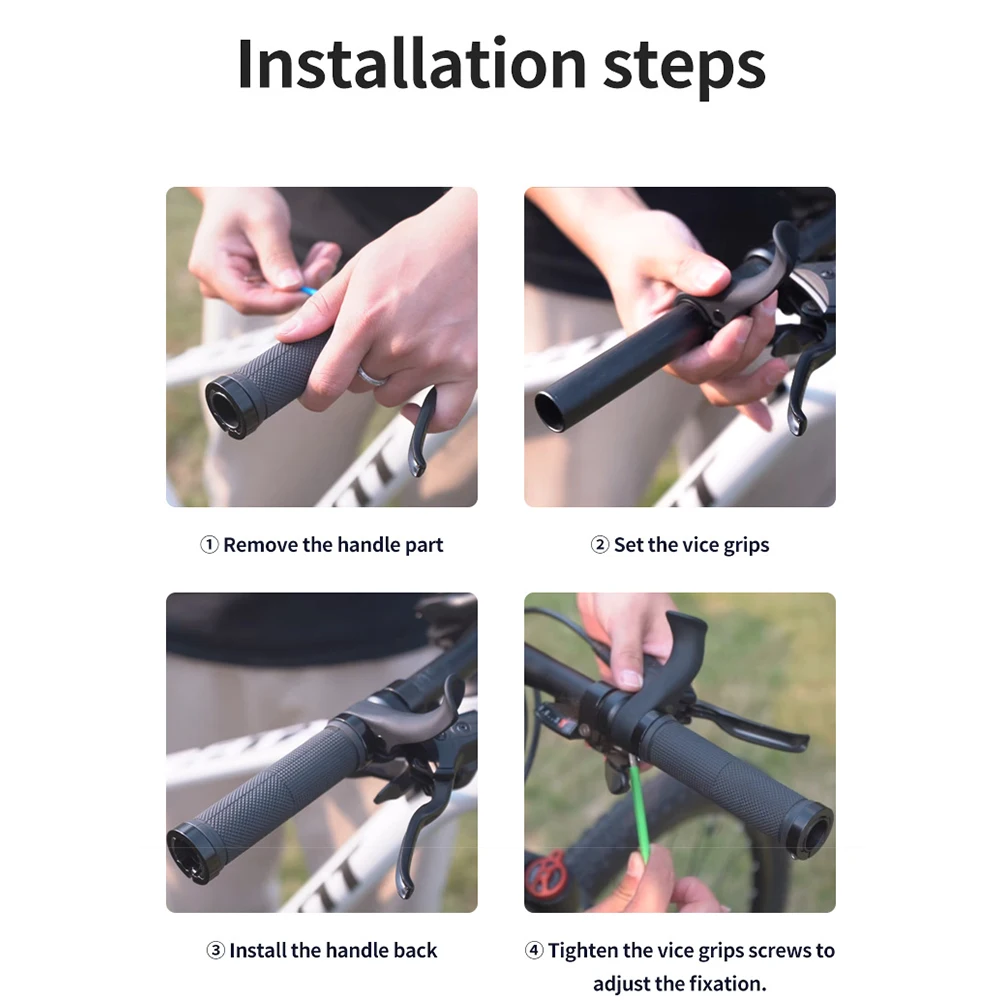 Installation steps

① Remove the handle part

② Set the vice grips

③ Install the handle back

④ Tighten the vice grips screws to adjust the fixation.