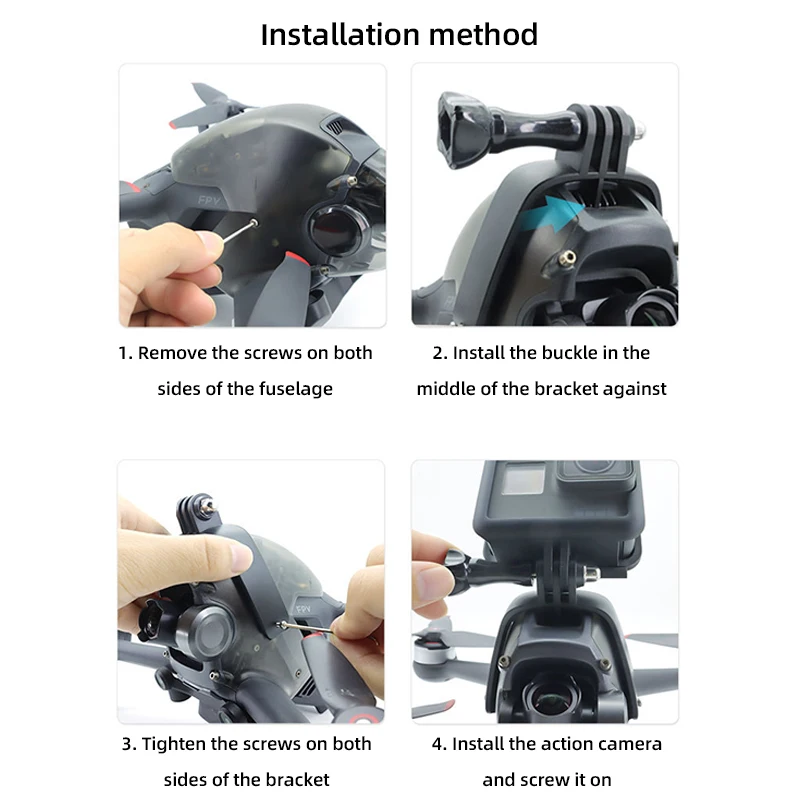 Installation method

FPV

1. Remove the screws on both sides of the fuselage

2. Install the buckle in the middle of the bracket against

FPV

3. Tighten the screws on both sides of the bracket

4. Install the action camera and screw it on