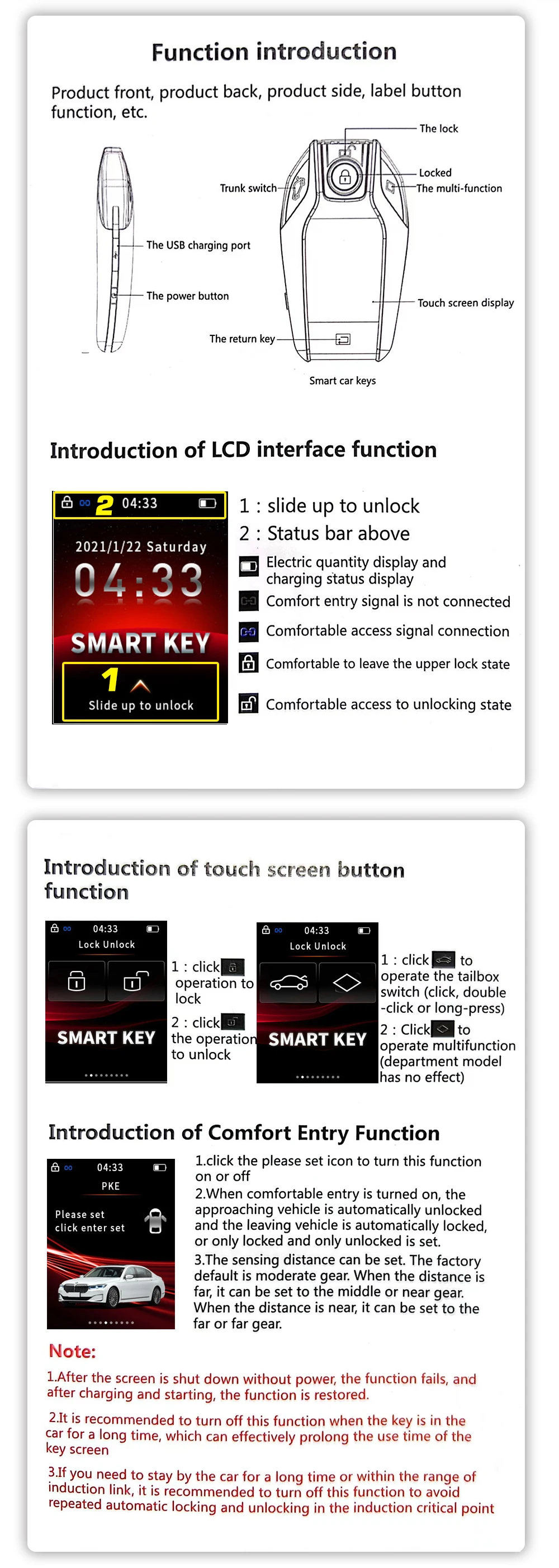 Function introduction

Product front, product back, product side, label button function, etc.

The lock
Locked
Trunk switch
The multi-function
The USB charging port
The power button
Touch screen display
The return key
Smart car keys

Introduction of LCD interface function

2 04:33
2021/1/22 Saturday
04:33
SMART KEY
1
Slide up to unlock

1 : slide up to unlock
2 : Status bar above
Electric quantity display and charging status display
Comfort entry signal is not connected
Comfortable access signal connection
Comfortable to leave the upper lock state
Comfortable access to unlocking state

Introduction of touch screen button function

04:33
Lock Unlock
SMART KEY

1 : click operation to lock
2 : click the operation to unlock

04:33
Lock Unlock
SMART KEY

1 : click to operate the tailbox switch (click, double -click or long-press)
2 : Click to operate multifunction (department model has no effect)

Introduction of Comfort Entry Function

04:33
PKE
Please set
click enter set

1.click the please set icon to turn this function on or off
2.When comfortable entry is turned on, the approaching vehicle is automatically unlocked and the leaving vehicle is automatically locked, or only locked and only unlocked is set.
3.The sensing distance can be set. The factory default is moderate gear. When the distance is far, it can be set to the middle or near gear. When the distance is near, it can be set to the far or far gear.

Note:
1.After the screen is shut down without power, the function fails, and after charging and starting, the function is restored.
2.It is recommended to turn off this function when the key is in the car for a long time, which can effectively prolong the use time of the key screen
3.If you need to stay by the car for a long time or within the range of induction link, it is recommended to turn off this function to avoid repeated automatic locking and unlocking in the induction critical point