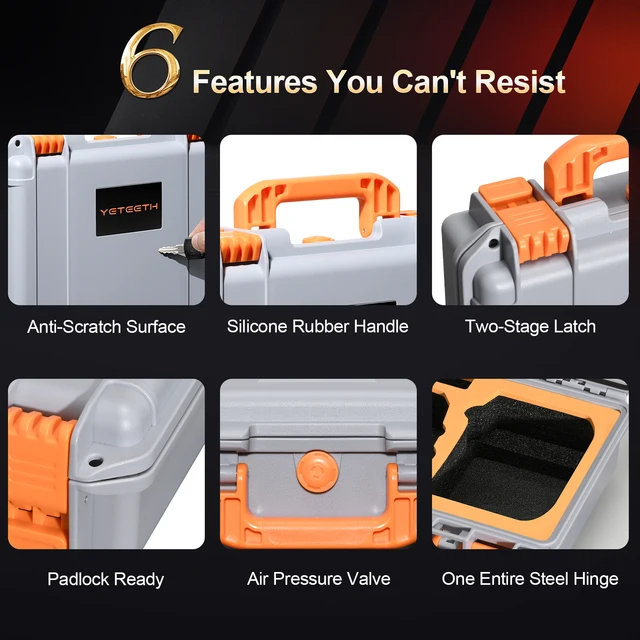 6 Features You Can't Resist

YETEETH

Anti-Scratch Surface

Silicone Rubber Handle

Two-Stage Latch

Padlock Ready

Air Pressure Valve

One Entire Steel Hinge