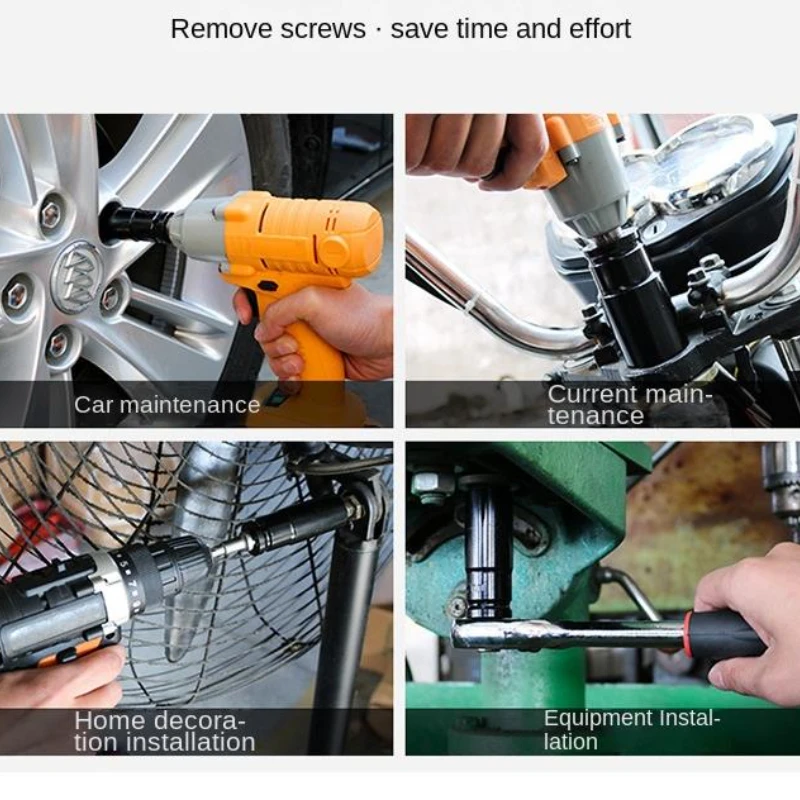 Remove screws · save time and effort

Car maintenance

Current maintenance

Home decoration installation

Equipment Installation