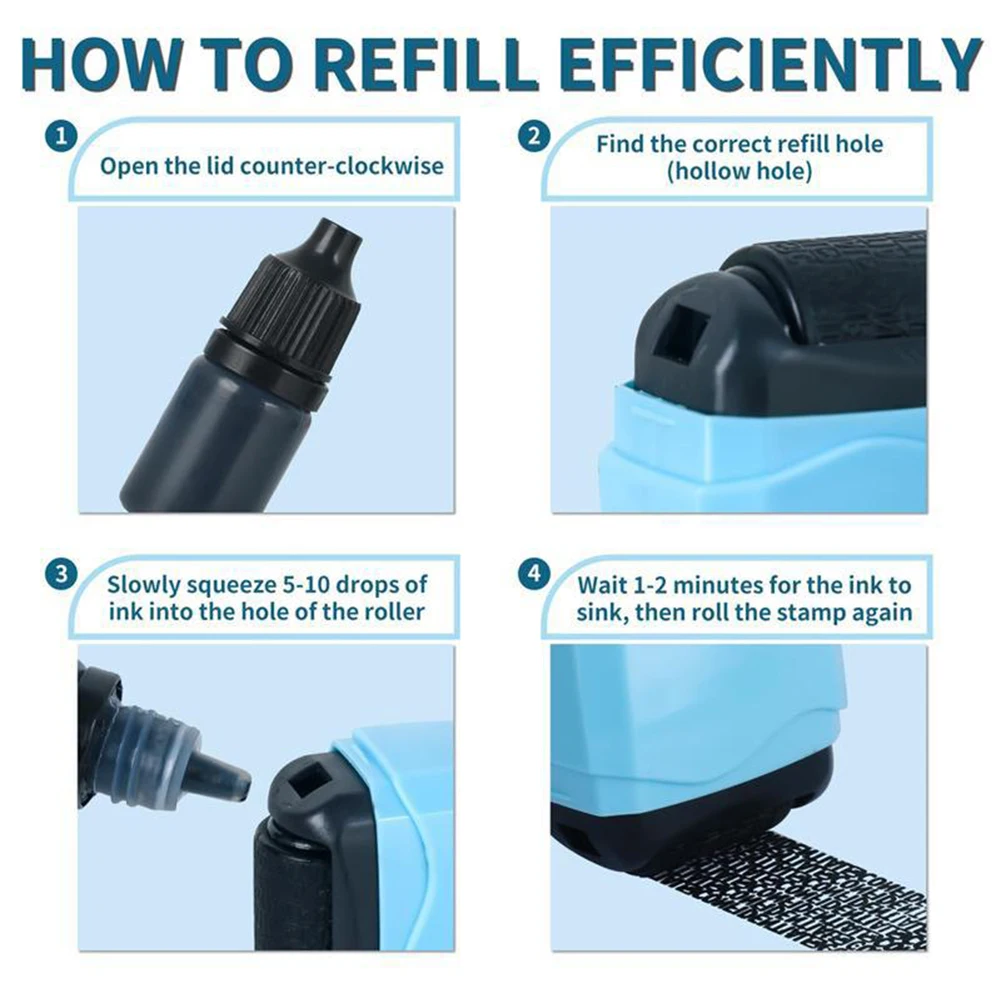 HOW TO REFILL EFFICIENTLY

1
Open the lid counter-clockwise

2
Find the correct refill hole (hollow hole)

3
Slowly squeeze 5-10 drops of ink into the hole of the roller

4
Wait 1-2 minutes for the ink to sink, then roll the stamp again