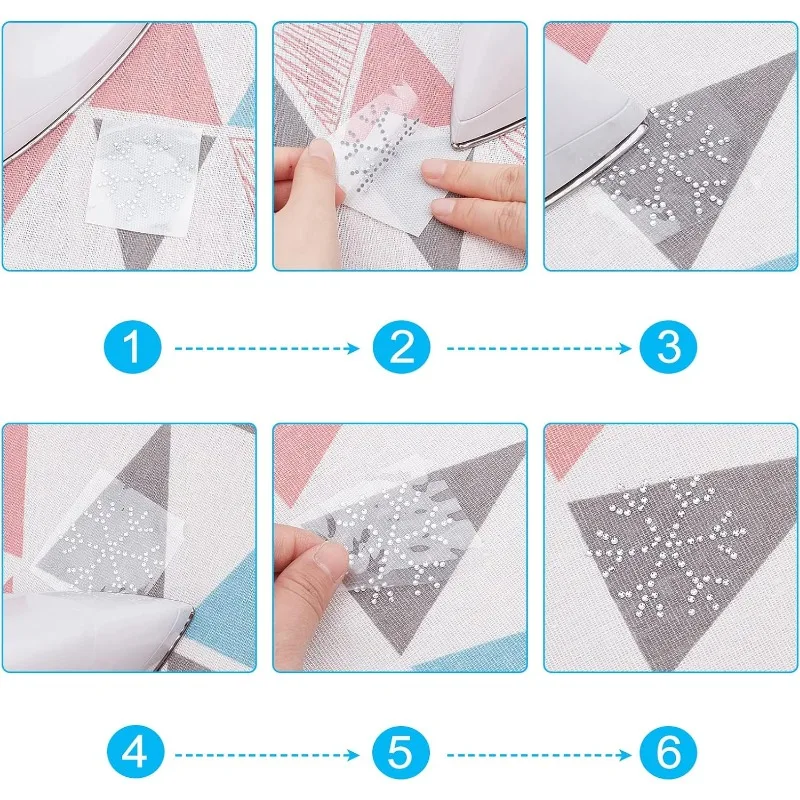 1
2
3
4
5
6