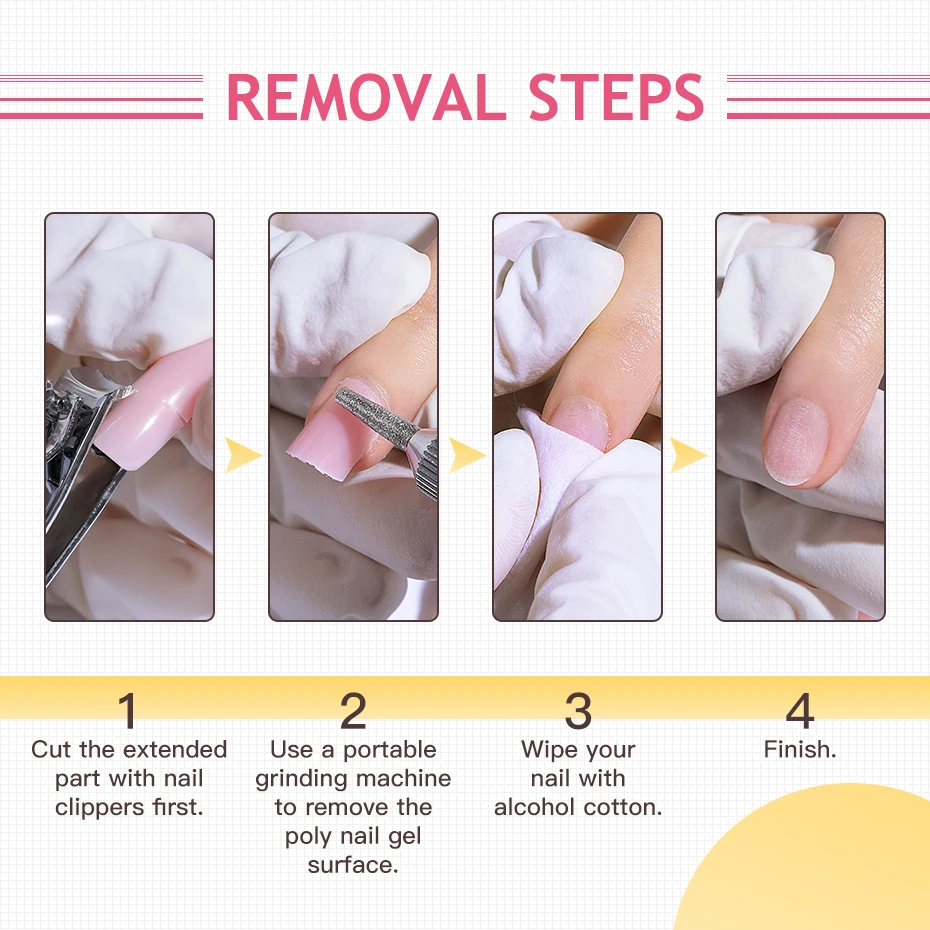 REMOVAL STEPS

1
Cut the extended part with nail clippers first.

2
Use a portable grinding machine to remove the poly nail gel surface.

3
Wipe your nail with alcohol cotton.

4
Finish.