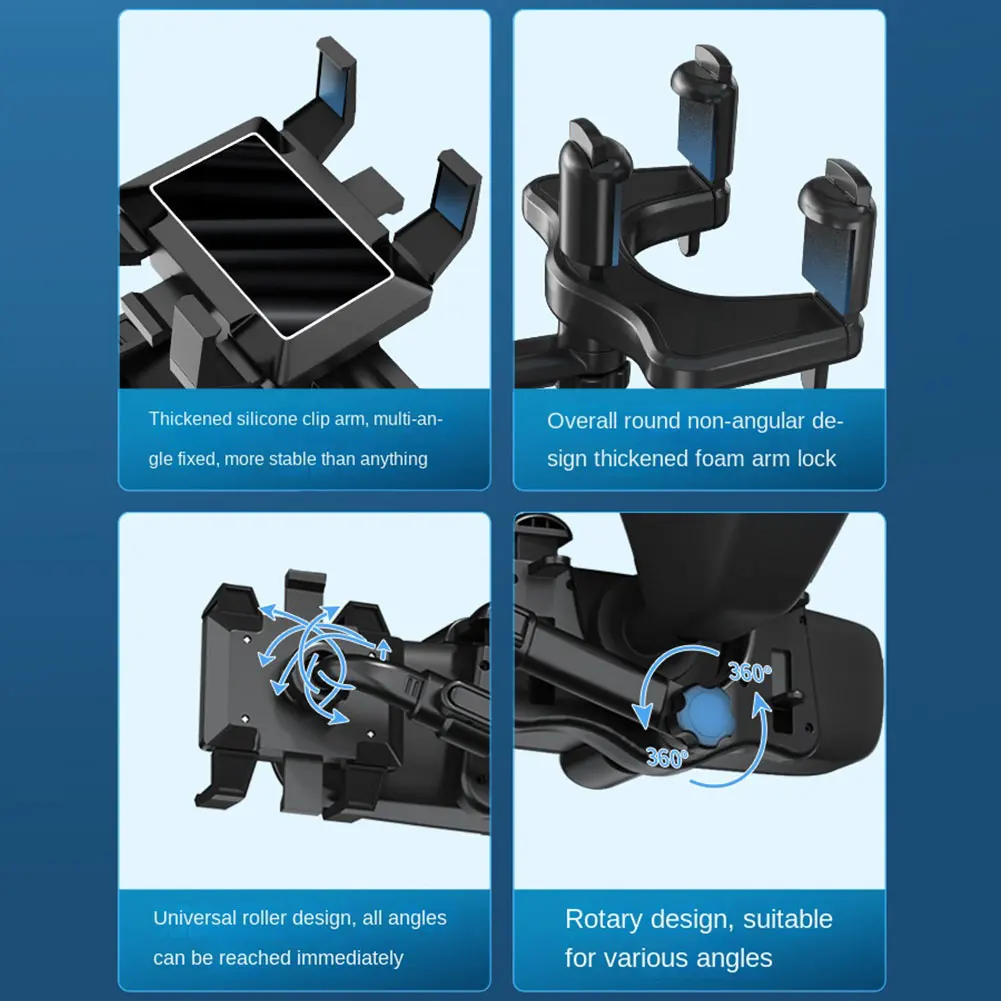 Thickened silicone clip arm, multi-angle fixed, more stable than anything

Overall round non-angular design thickened foam arm lock

Universal roller design, all angles can be reached immediately

360°

360°

Rotary design, suitable for various angles