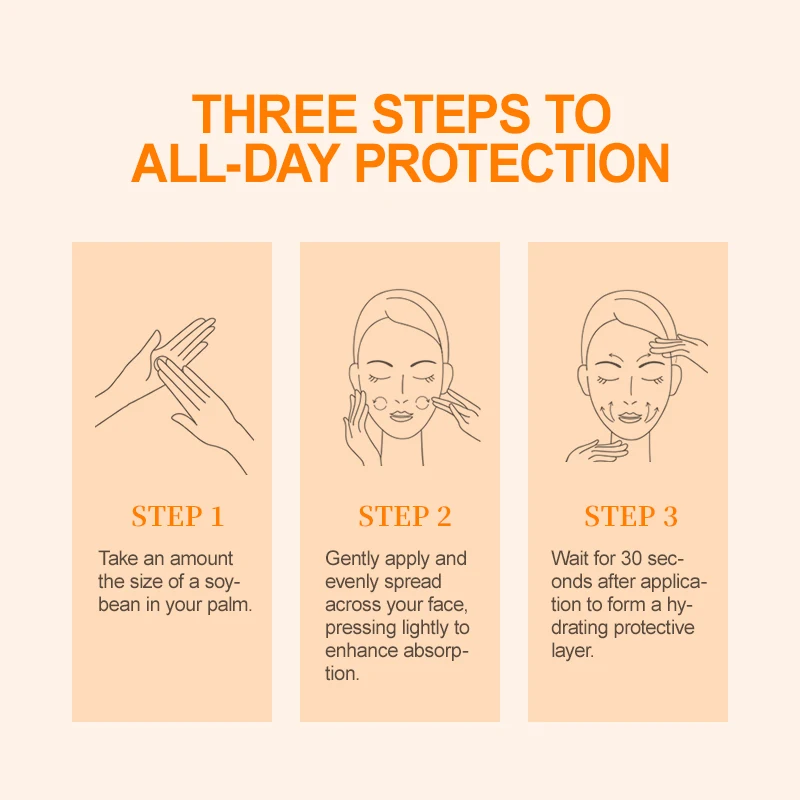 THREE STEPS TO ALL-DAY PROTECTION

STEP 1

Take an amount the size of a soybean in your palm.

STEP 2

Gently apply and evenly spread across your face, pressing lightly to enhance absorption.

STEP 3

Wait for 30 seconds after application to form a hydrating protective layer.