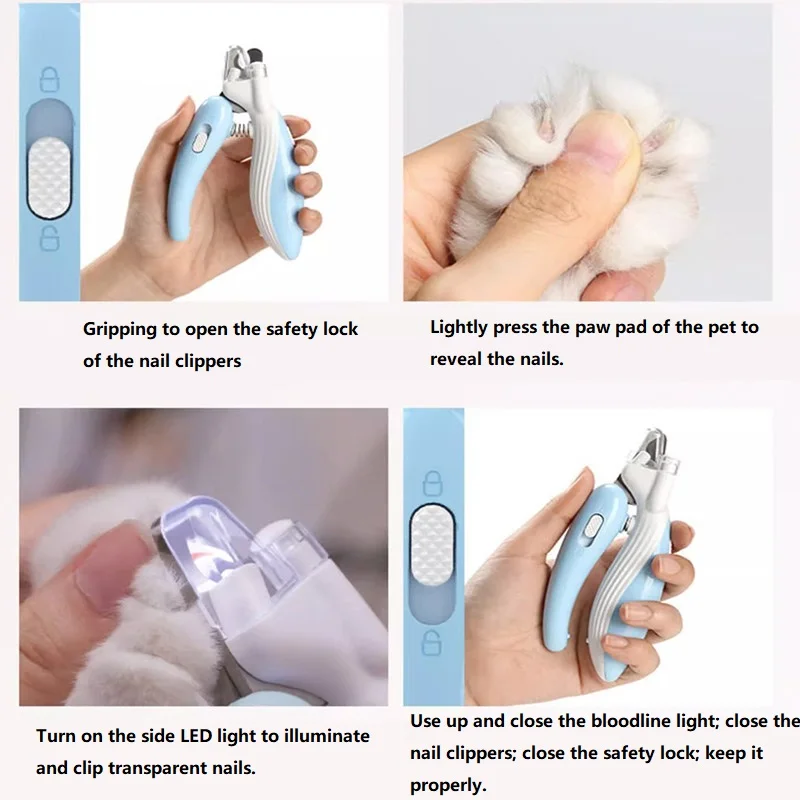 Gripping to open the safety lock of the nail clippers

Lightly press the paw pad of the pet to reveal the nails.

Turn on the side LED light to illuminate and clip transparent nails.

Use up and close the bloodline light; close the nail clippers; close the safety lock; keep it properly.