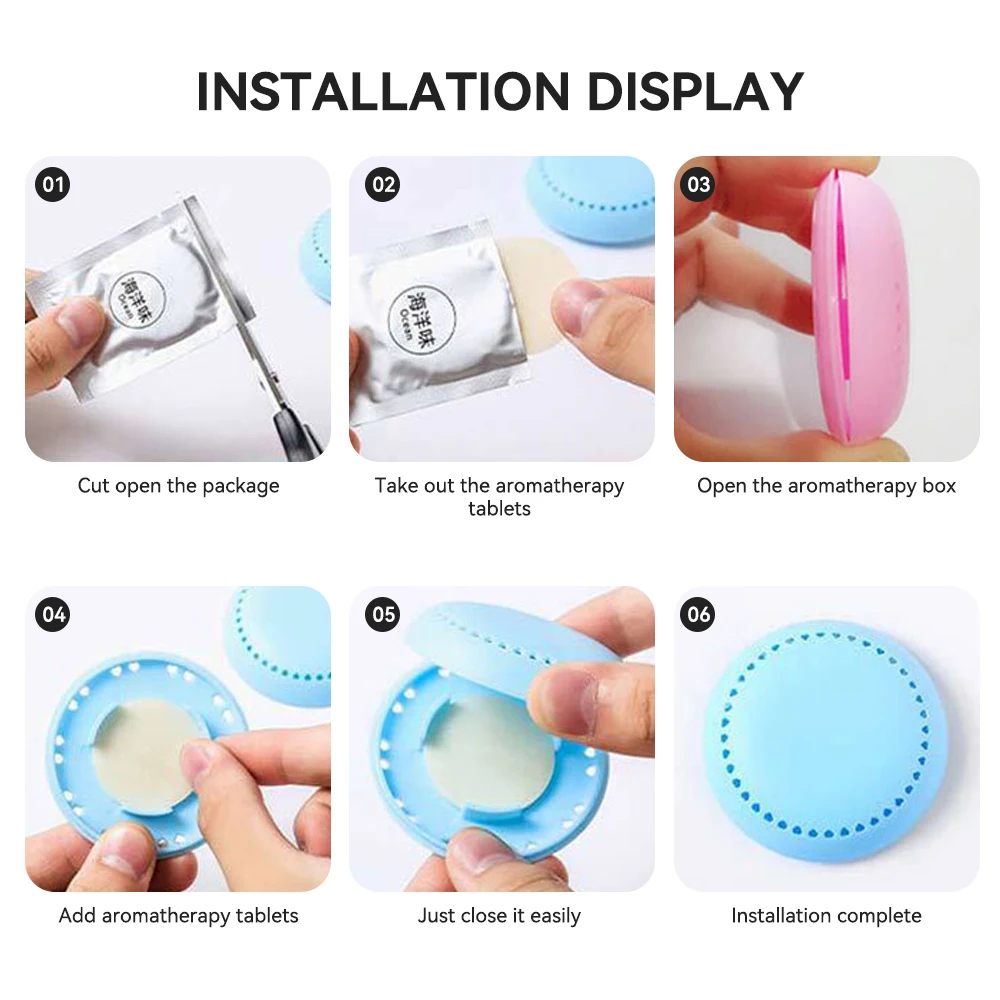 INSTALLATION DISPLAY

01
海洋味
Ocean
Cut open the package

02
海洋味
Ocean
Take out the aromatherapy tablets

03
Open the aromatherapy box

04
Add aromatherapy tablets

05
Just close it easily

06
Installation complete