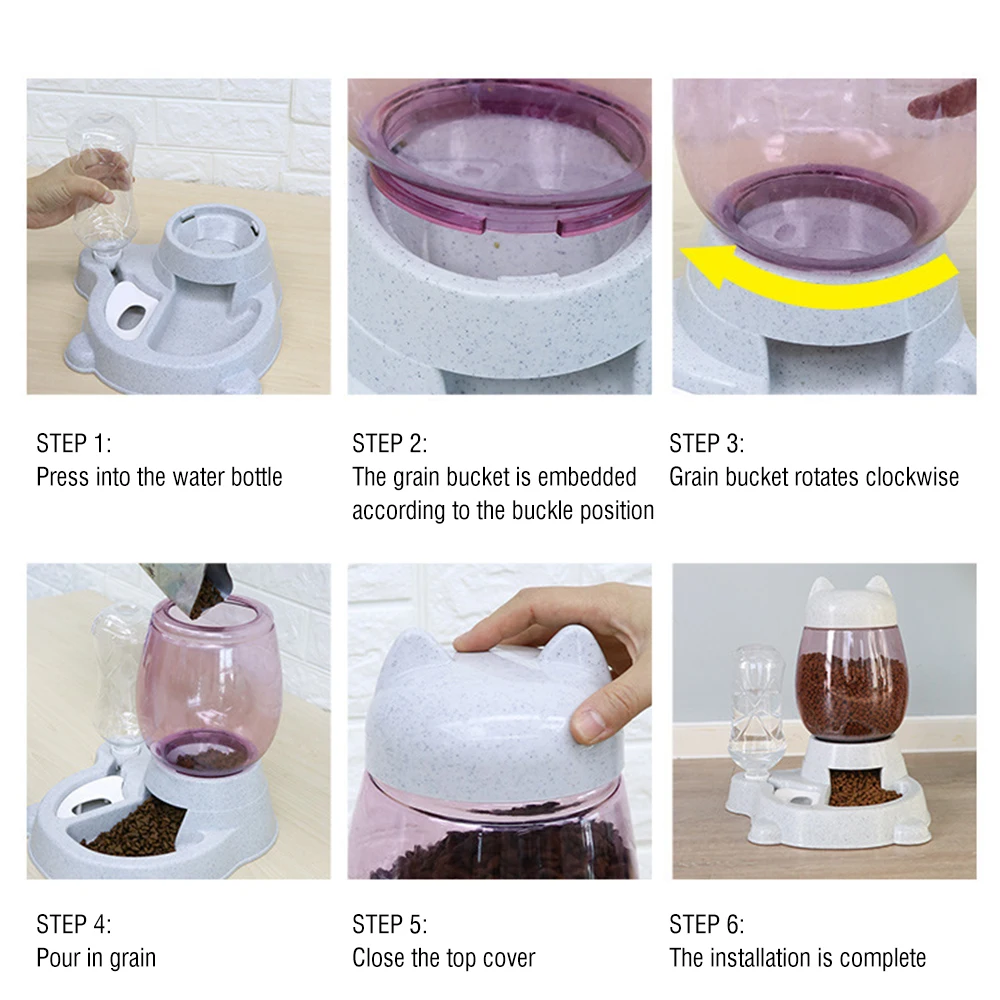 STEP 1:
Press into the water bottle

STEP 2:
The grain bucket is embedded according to the buckle position

STEP 3:
Grain bucket rotates clockwise

STEP 4:
Pour in grain

STEP 5:
Close the top cover

STEP 6:
The installation is complete