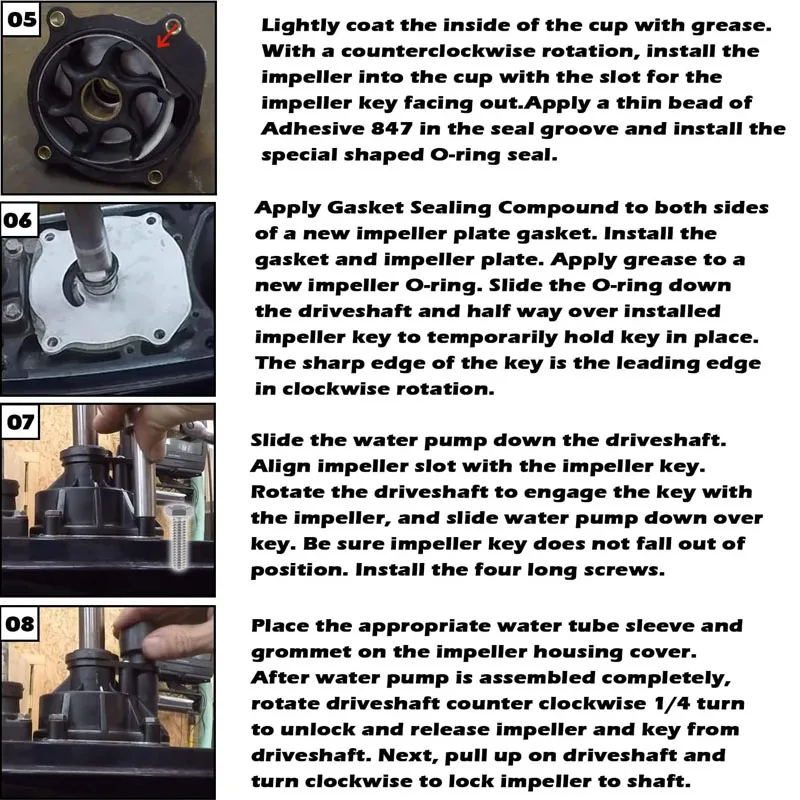 05

Lightly coat the inside of the cup with grease. With a counterclockwise rotation, install the impeller into the cup with the slot for the impeller key facing out.Apply a thin bead of Adhesive 847 in the seal groove and install the special shaped O-ring seal.

06

Apply Gasket Sealing Compound to both sides of a new impeller plate gasket. Install the gasket and impeller plate. Apply grease to a new impeller O-ring. Slide the O-ring down the driveshaft and half way over installed impeller key to temporarily hold key in place. The sharp edge of the key is the leading edge in clockwise rotation.

07

Slide the water pump down the driveshaft. Align impeller slot with the impeller key. Rotate the driveshaft to engage the key with the impeller, and slide water pump down over key. Be sure impeller key does not fall out of position. Install the four long screws.

08

Place the appropriate water tube sleeve and grommet on the impeller housing cover. After water pump is assembled completely, rotate driveshaft counter clockwise 1/4 turn to unlock and release impeller and key from driveshaft. Next, pull up on driveshaft and turn clockwise to lock impeller to shaft.