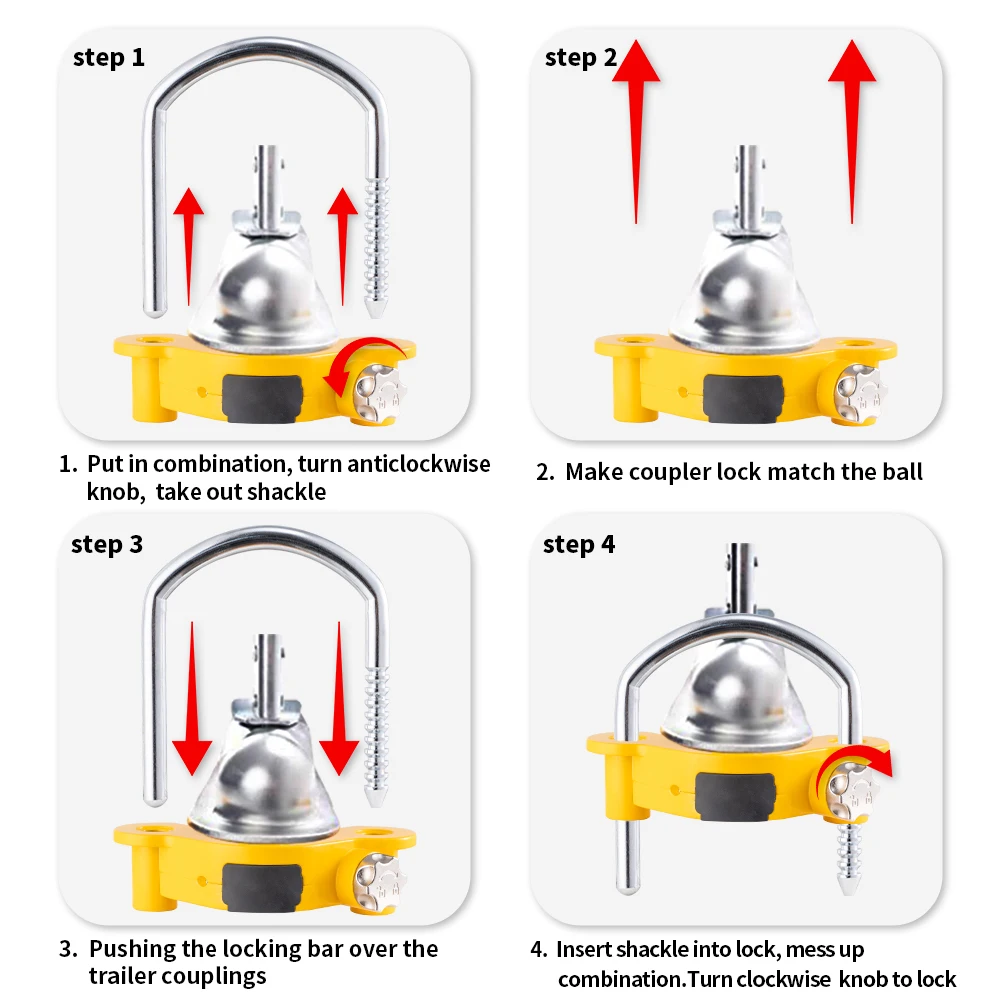 step 1

1. Put in combination, turn anticlockwise knob, take out shackle

step 2

2. Make coupler lock match the ball

step 3

3. Pushing the locking bar over the trailer couplings

step 4

4. Insert shackle into lock, mess up combination.Turn clockwise knob to lock