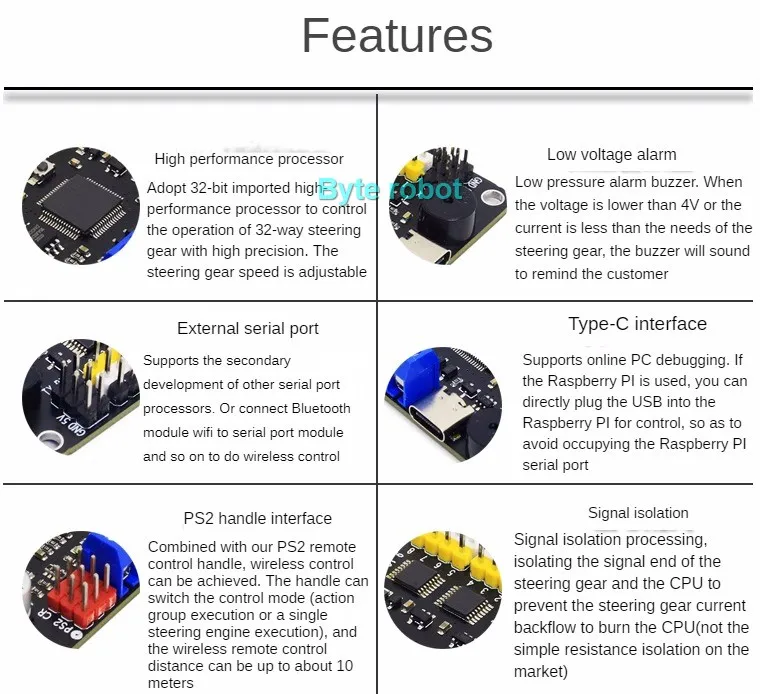 Features

High performance processor

Adopt 32-bit imported high performance processor to control the operation of 32-way steering gear with high precision. The steering gear speed is adjustable

Byte robot

Low voltage alarm

Low pressure alarm buzzer. When the voltage is lower than 4V or the current is less than the needs of the steering gear, the buzzer will sound to remind the customer

External serial port

Supports the secondary development of other serial port processors. Or connect Bluetooth module wifi to serial port module and so on to do wireless control

GND 5V

Type-C interface

Supports online PC debugging. If the Raspberry PI is used, you can directly plug the USB into the Raspberry PI for control, so as to avoid occupying the Raspberry PI serial port

PS2 handle interface

Combined with our PS2 remote control handle, wireless control can be achieved. The handle can switch the control mode (action group execution or a single steering engine execution), and the wireless remote control distance can be up to about 10 meters

PS2 CR

Signal isolation

Signal isolation processing, isolating the signal end of the steering gear and the CPU to prevent the steering gear current backflow to burn the CPU(not the simple resistance isolation on the market)