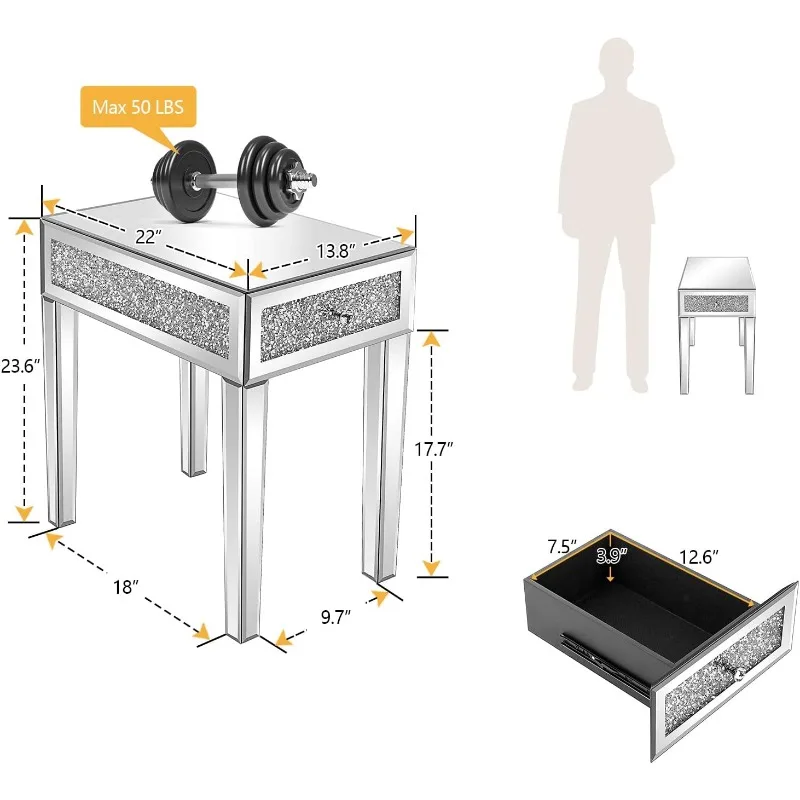 Max 50 LBS

22″

13.8″

23.6″

17.7″

18″

9.7″

7.5″

3.9″

12.6″