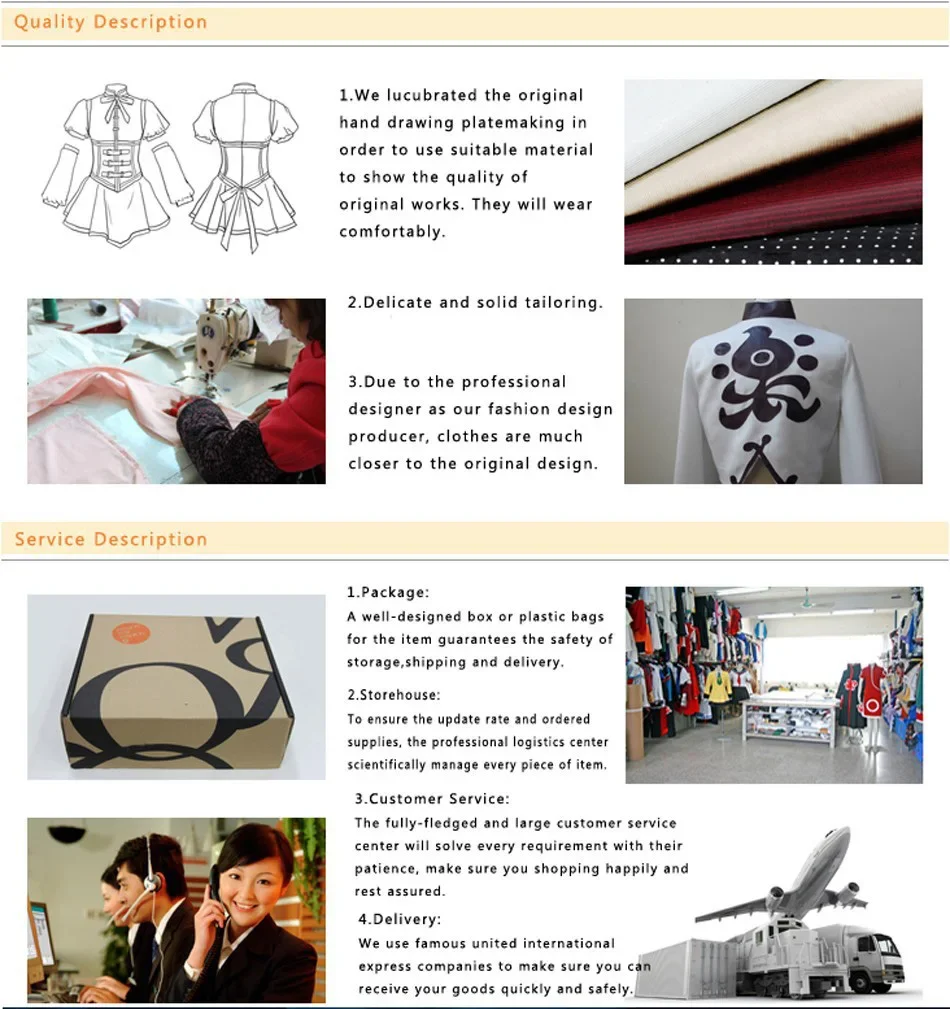 Quality Description

1.We lucubrated the original hand drawing platemaking in order to use suitable material to show the quality of original works. They will wear comfortably.

2.Delicate and solid tailoring.

3.Due to the professional designer as our fashion design producer, clothes are much closer to the original design.

Service Description

1.Package:
A well-designed box or plastic bags for the item guarantees the safety of storage,shipping and delivery.

2.Storehouse:
To ensure the update rate and ordered supplies, the professional logistics center scientifically manage every piece of item.

3.Customer Service:
The fully-fledged and large customer service center will solve every requirement with their patience, make sure you shopping happily and rest assured.

4.Delivery:
We use famous united international express companies to make sure you can receive your goods quickly and safely.