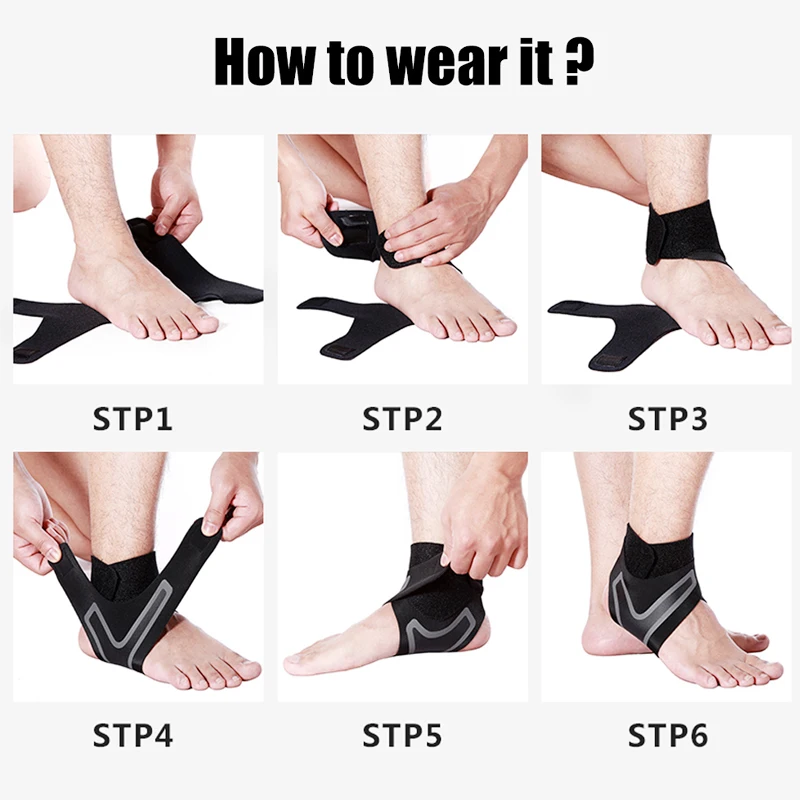 How to wear it ?

STP1

STP2

STP3

STP4

STP5

STP6