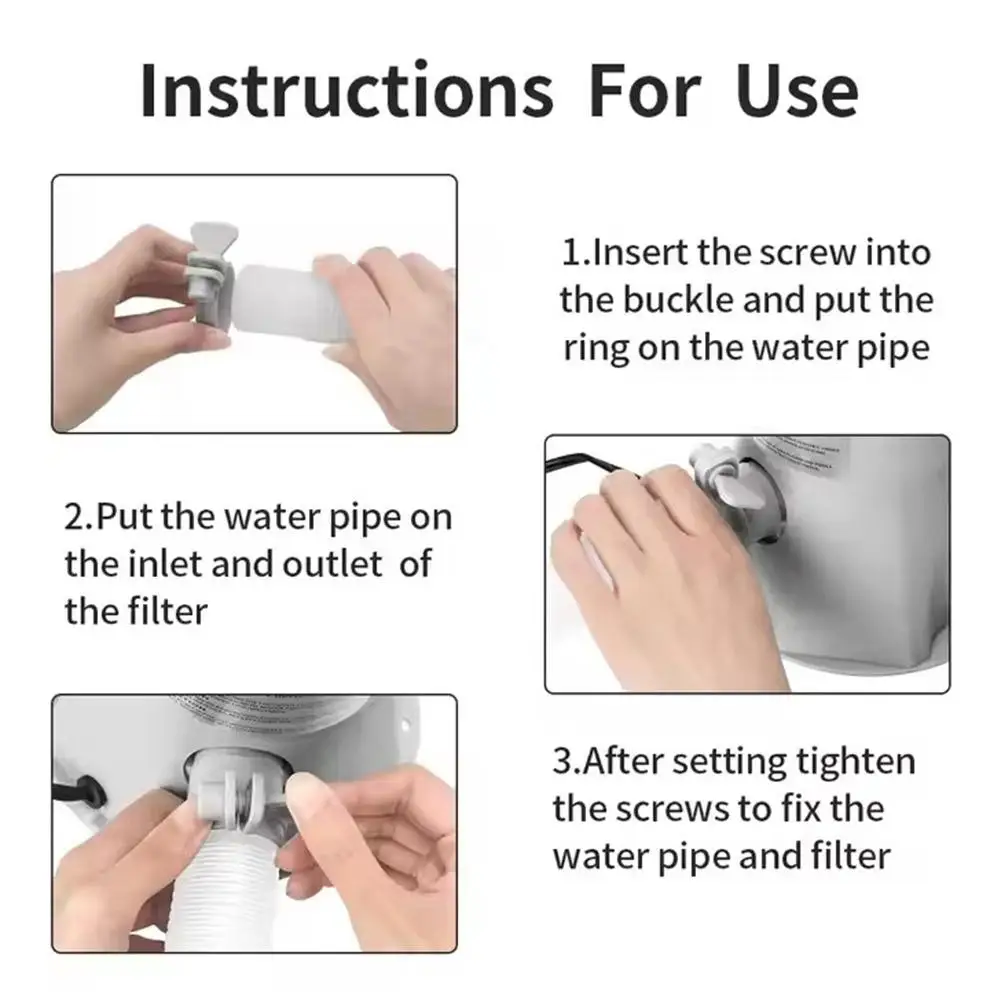 Instructions For Use

1.Insert the screw into the buckle and put the ring on the water pipe

2.Put the water pipe on the inlet and outlet of the filter

3.After setting tighten the screws to fix the water pipe and filter