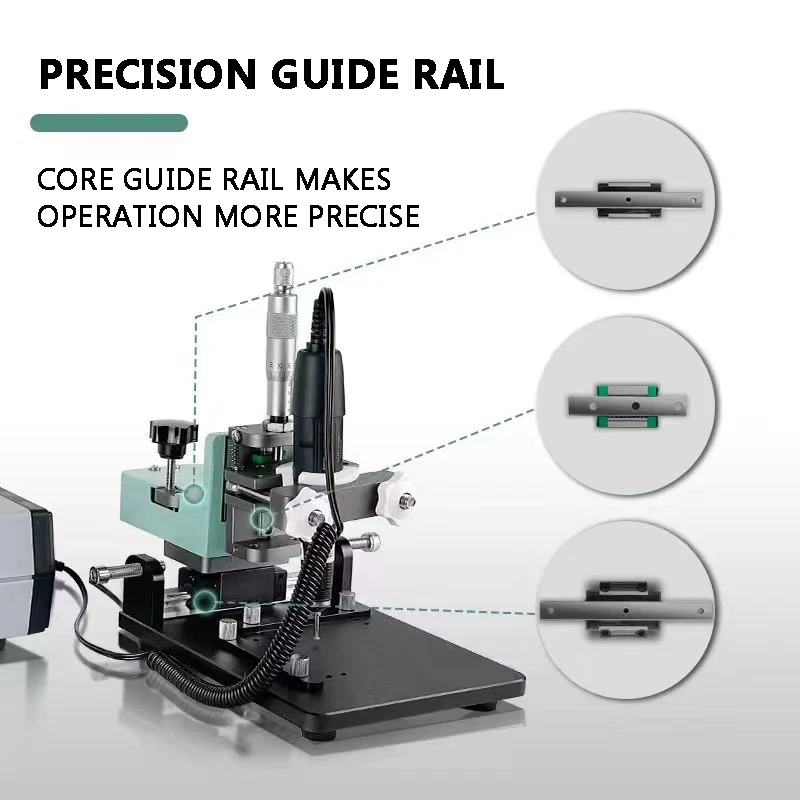 PRECISION GUIDE RAIL

CORE GUIDE RAIL MAKES OPERATION MORE PRECISE