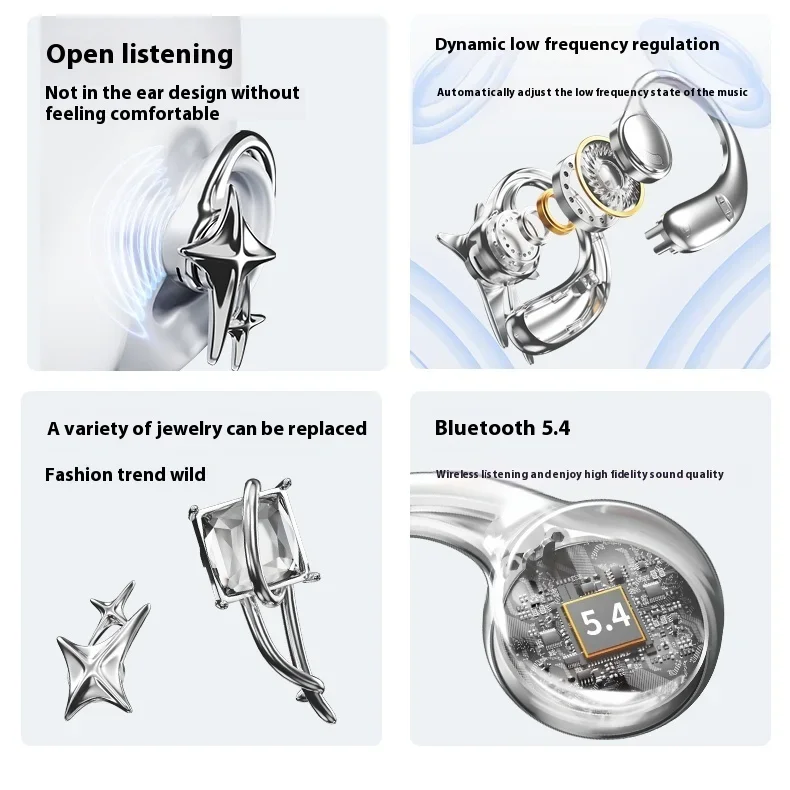 Open listening

Not in the ear design without feeling comfortable

Dynamic low frequency regulation

Automatically adjust the low frequency state of the music

A variety of jewelry can be replaced

Fashion trend wild

Bluetooth 5.4

Wireless listening and enjoy high fidelity sound quality

5.4