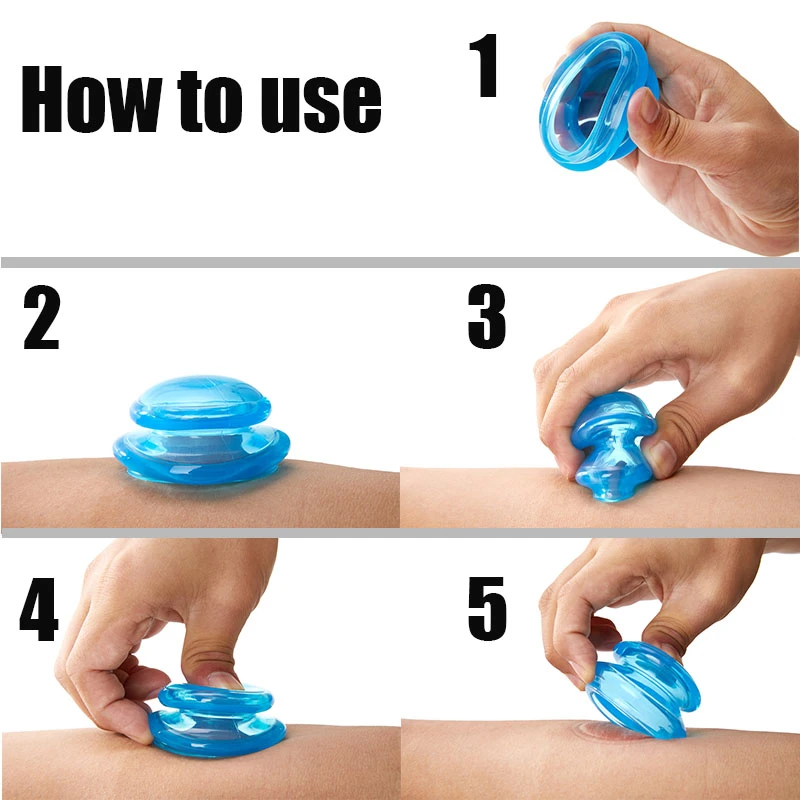 How to use

1

2

3

4

5