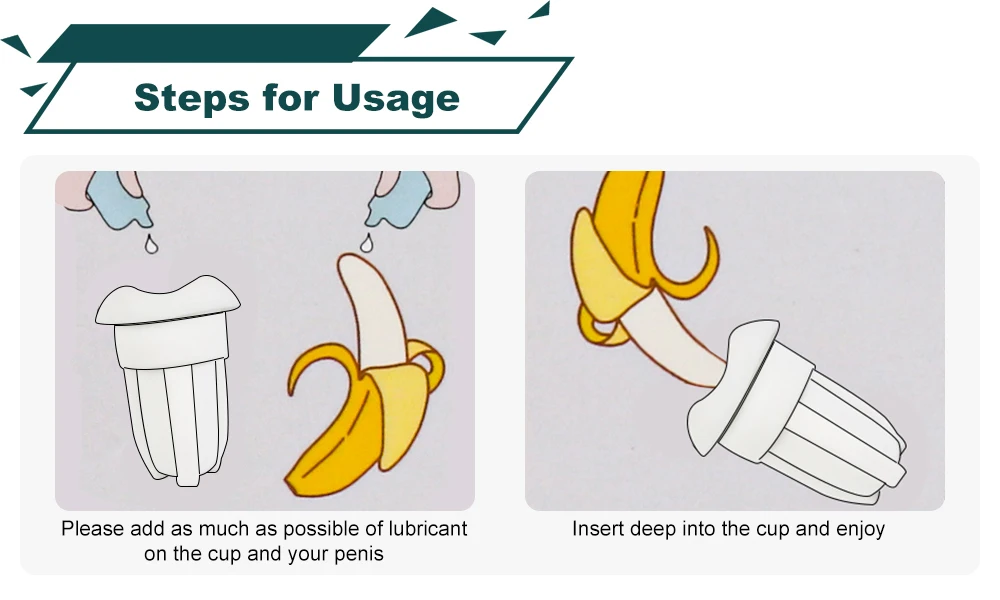 Steps for Usage

Please add as much as possible of lubricant on the cup and your penis

Insert deep into the cup and enjoy