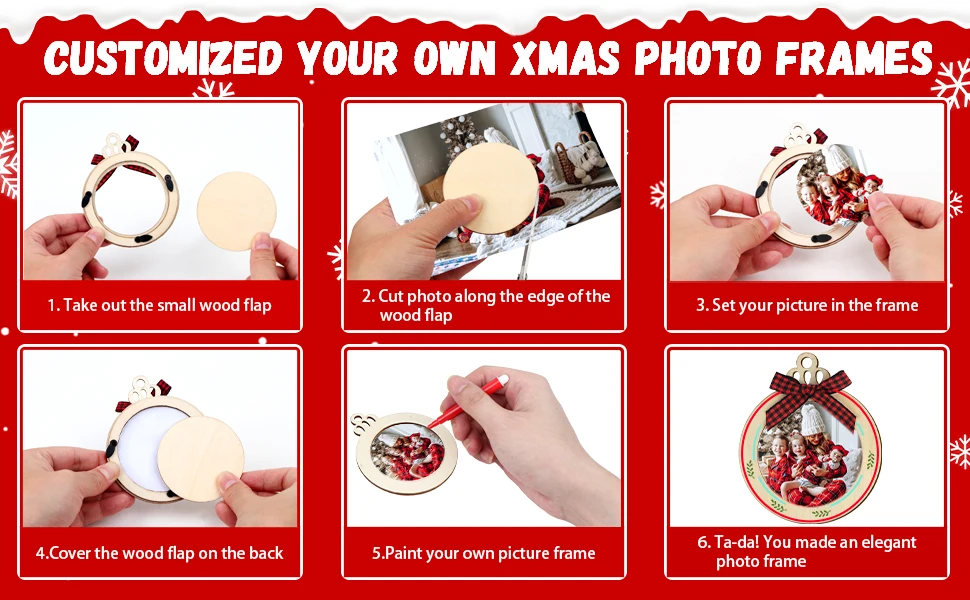 CUSTOMIZED YOUR OWN XMAS PHOTO FRAMES

1. Take out the small wood flap

2. Cut photo along the edge of the wood flap

3. Set your picture in the frame

4.Cover the wood flap on the back

5.Paint your own picture frame

6. Ta-da! You made an elegant photo frame