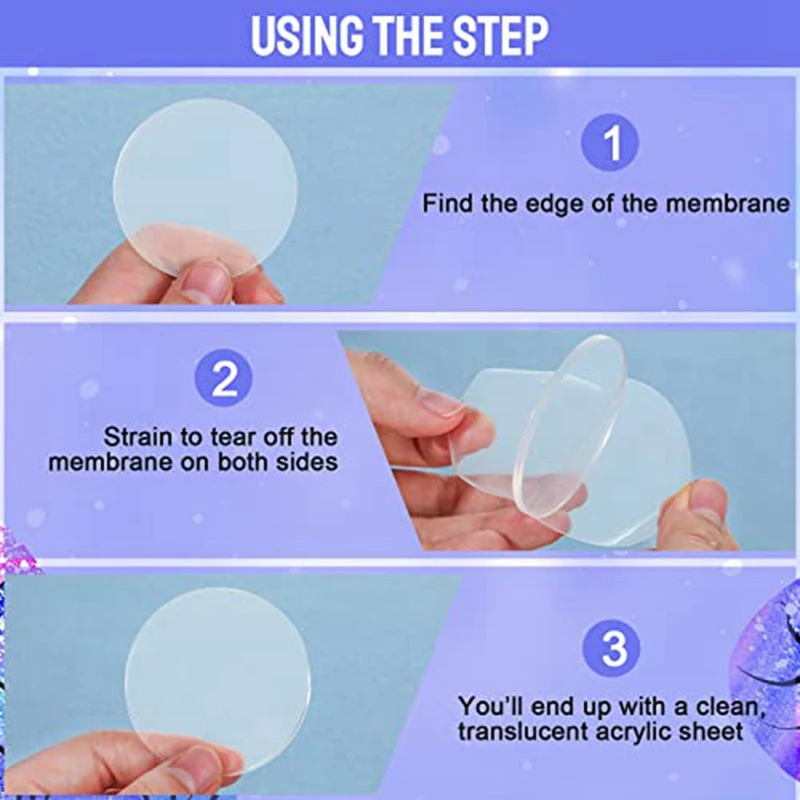 USING THE STEP

1

Find the edge of the membrane

2

Strain to tear off the membrane on both sides

3

You'll end up with a clean, translucent acrylic sheet