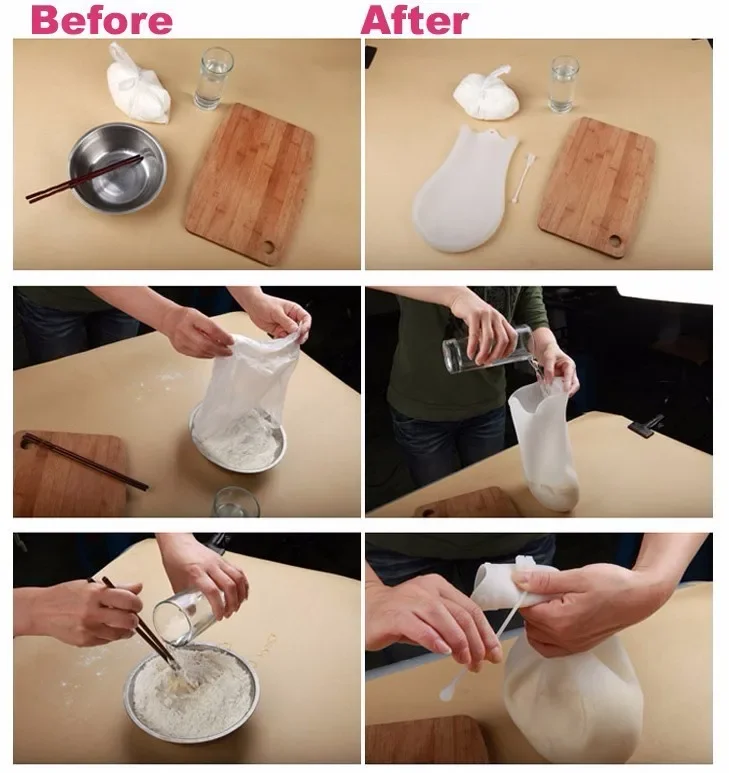 Before

After