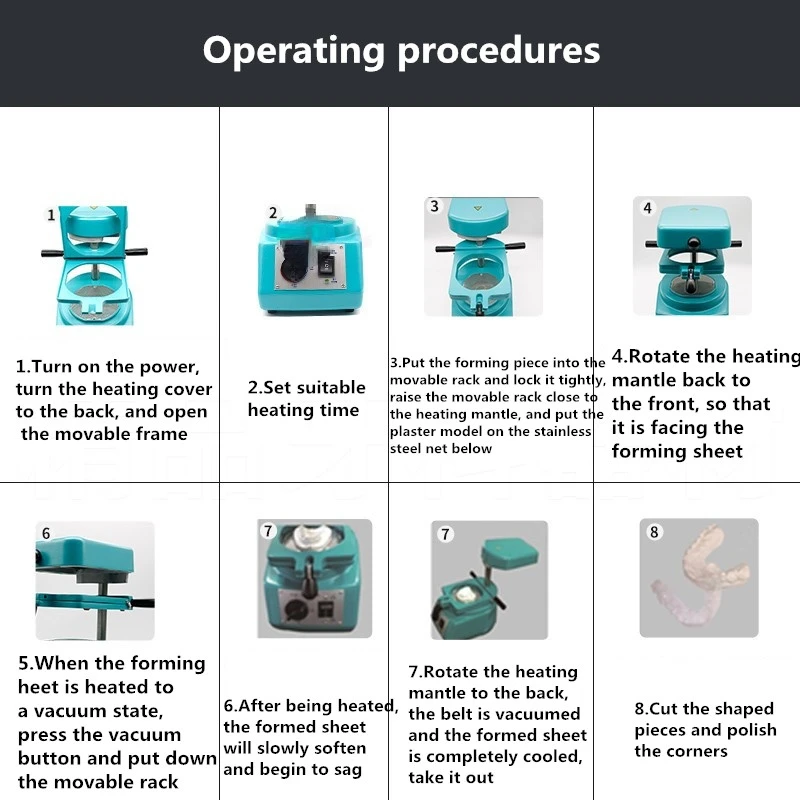 Operating procedures

1

1.Turn on the power, turn the heating cover to the back, and open the movable frame

2

2.Set suitable heating time

3

3.Put the forming piece into the movable rack and lock it tightly, raise the movable rack close to the heating mantle, and put the plaster model on the stainless steel net below

4

4.Rotate the heating mantle back to the front, so that it is facing the forming sheet

6

5.When the forming heet is heated to a vacuum state, press the vacuum button and put down the movable rack

7

6.After being heated, the formed sheet will slowly soften and begin to sag

7

7.Rotate the heating mantle to the back, the belt is vacuumed and the formed sheet is completely cooled, take it out

8

8.Cut the shaped pieces and polish the corners