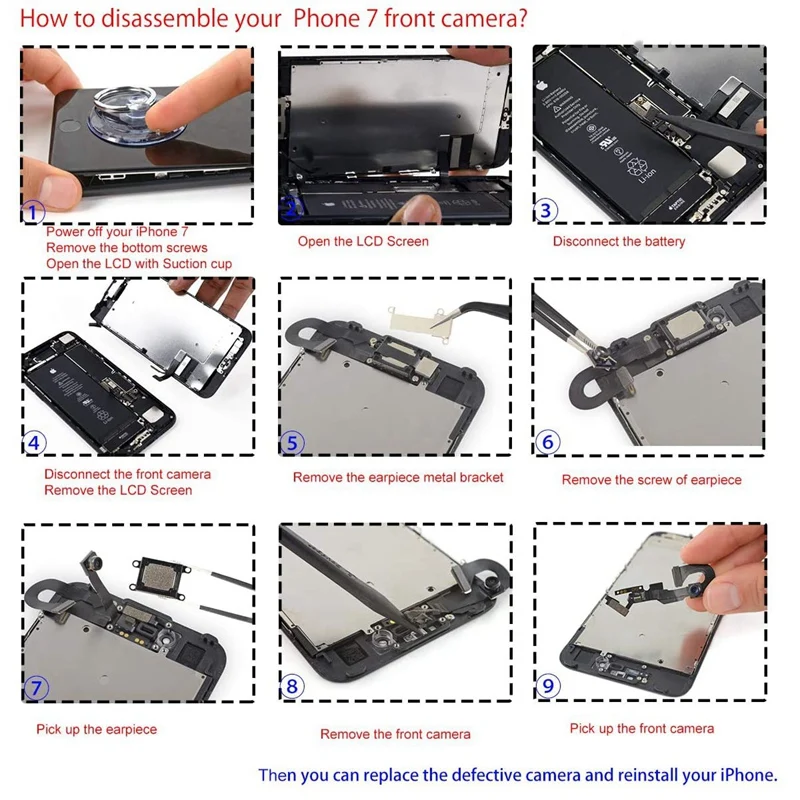 How to disassemble your Phone 7 front camera?

1
Power off your iPhone 7
Remove the bottom screws
Open the LCD with Suction cup

2
Open the LCD Screen

3
Li-ion
Disconnect the battery

4
Disconnect the front camera
Remove the LCD Screen

5
Remove the earpiece metal bracket

6
Remove the screw of earpiece

7
Pick up the earpiece

8
Remove the front camera

9
Pick up the front camera

Then you can replace the defective camera and reinstall your iPhone.