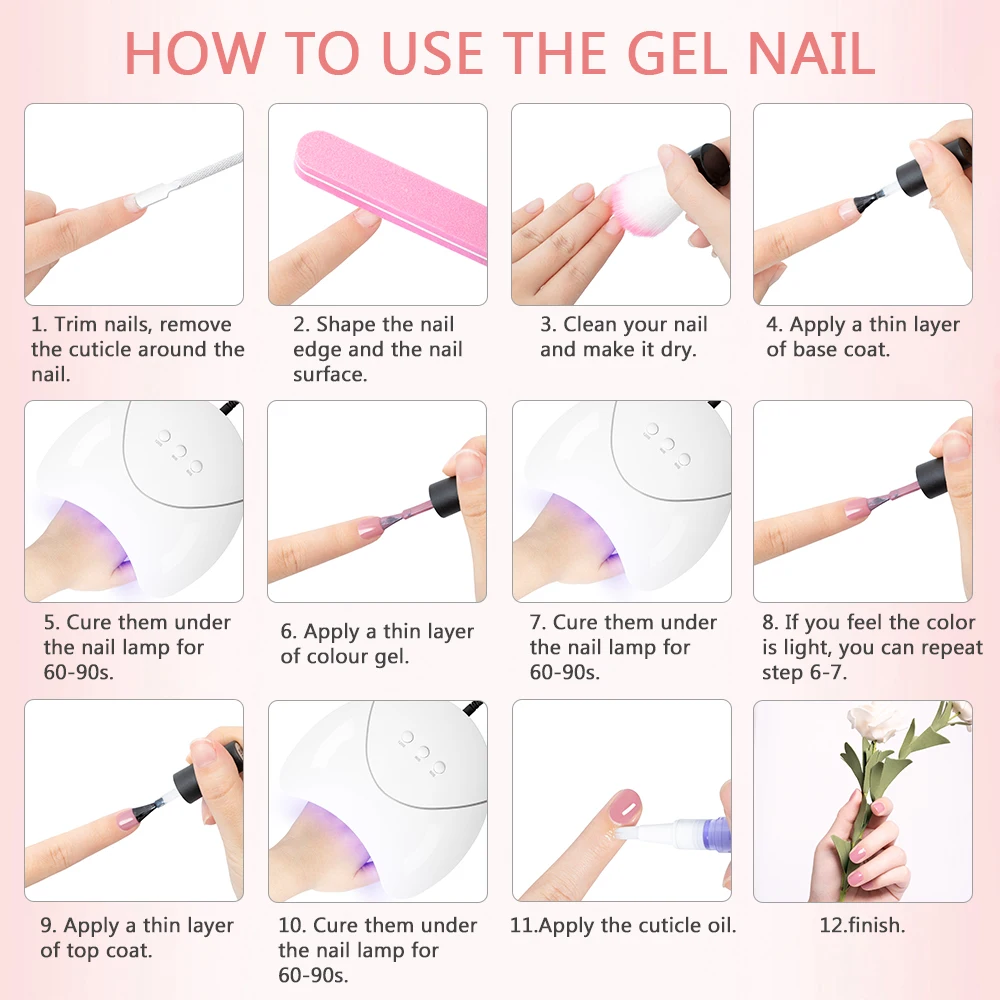 HOW TO USE THE GEL NAIL

1. Trim nails, remove the cuticle around the nail.

2. Shape the nail edge and the nail surface.

3. Clean your nail and make it dry.

4. Apply a thin layer of base coat.

5. Cure them under the nail lamp for 60-90s.

6. Apply a thin layer of colour gel.

7. Cure them under the nail lamp for 60-90s.

8. If you feel the color is light, you can repeat step 6-7.

9. Apply a thin layer of top coat.

10. Cure them under the nail lamp for 60-90s.

11.Apply the cuticle oil.

12.finish.