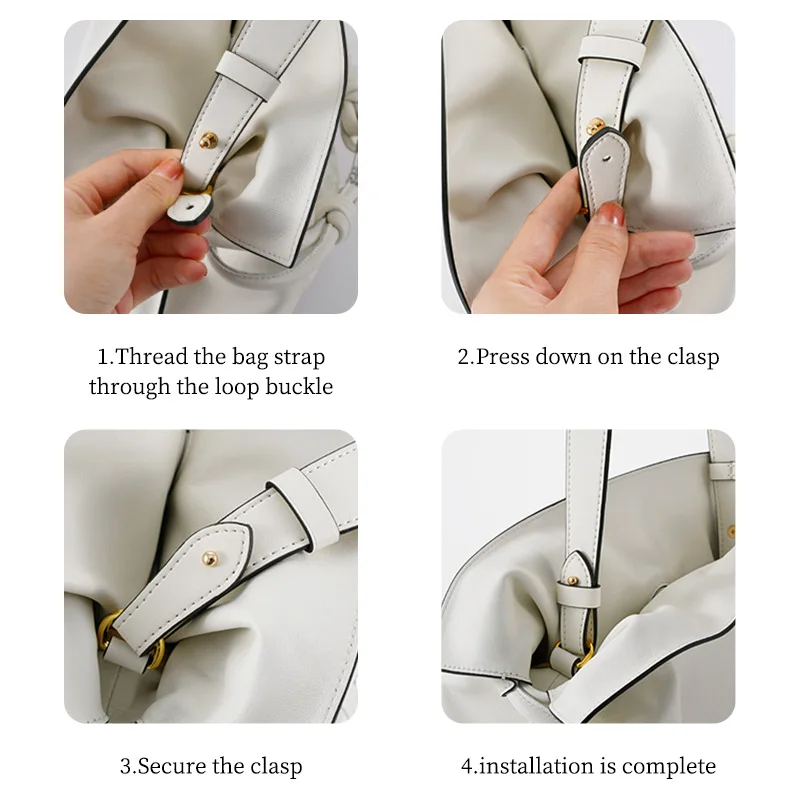 1.Thread the bag strap through the loop buckle

2.Press down on the clasp

3.Secure the clasp

4.installation is complete