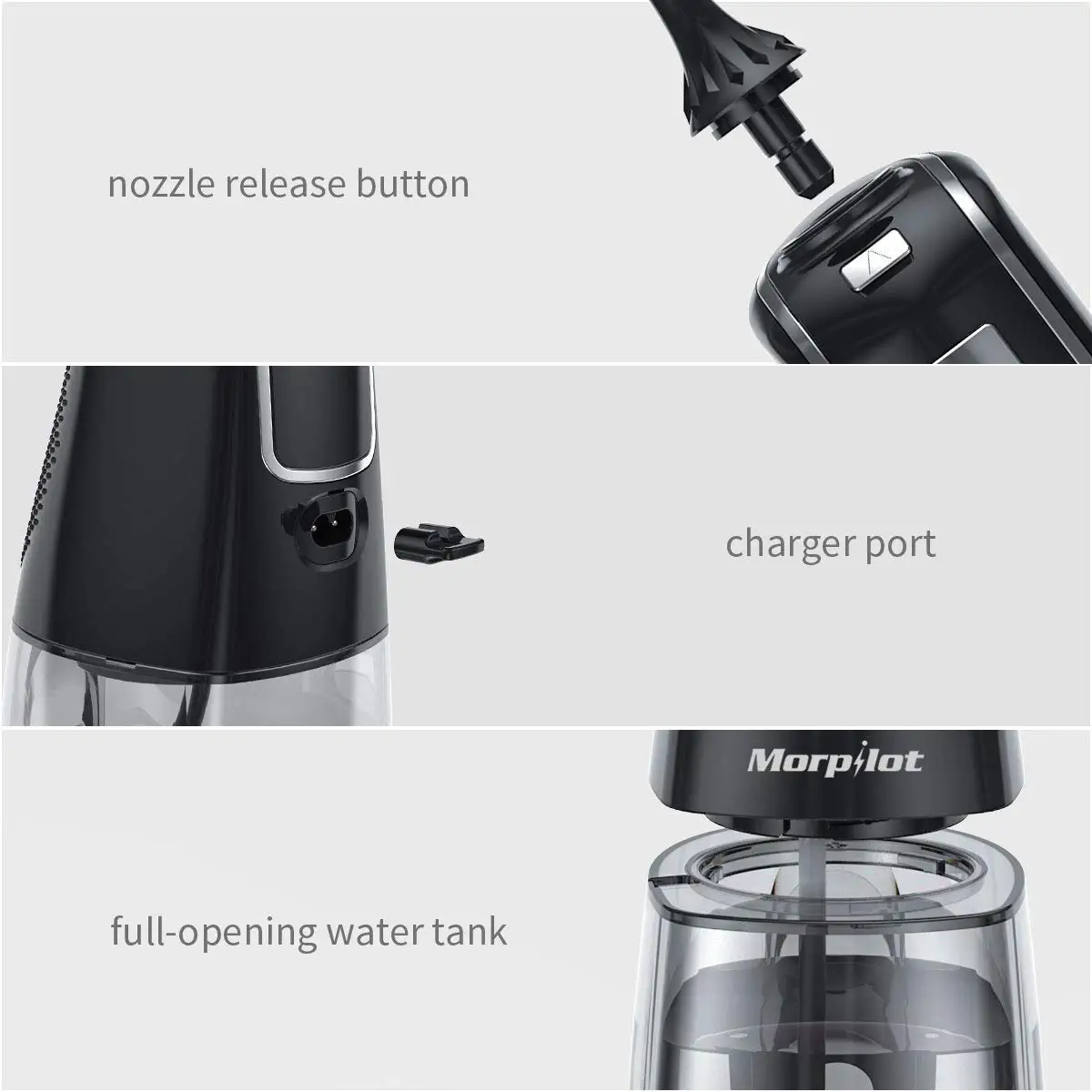 nozzle release button

charger port

Morpilot

full-opening water tank