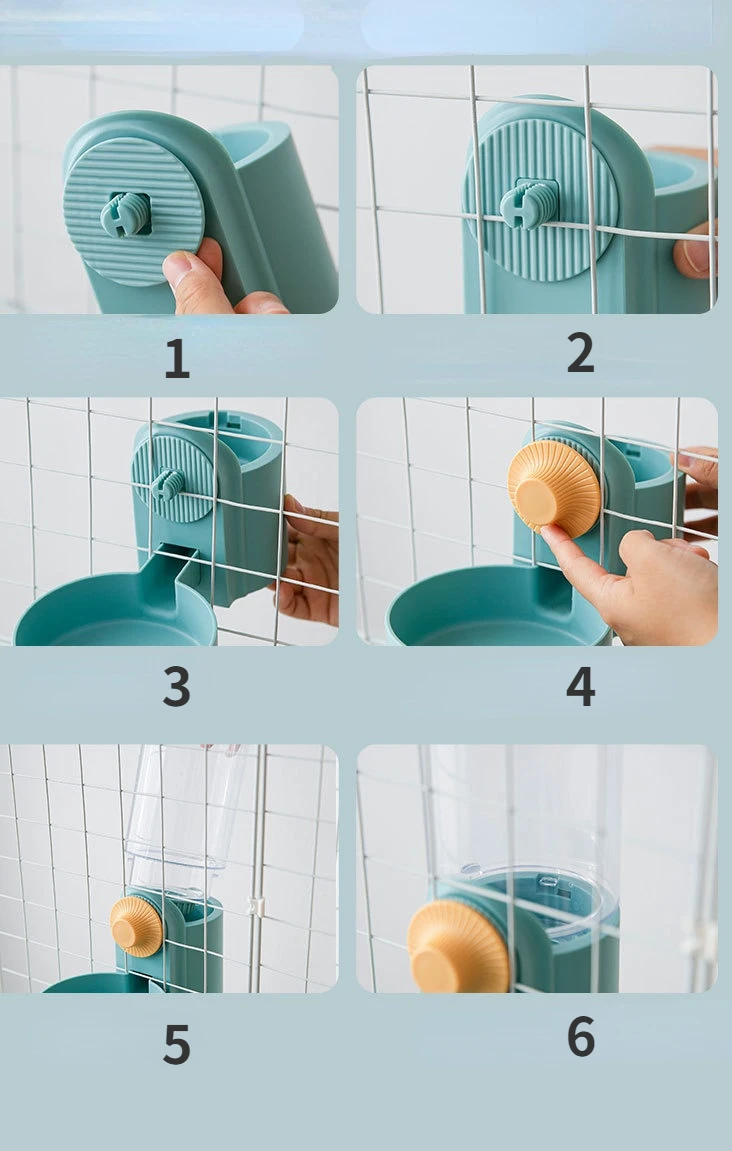 1

2

3

4

5

6