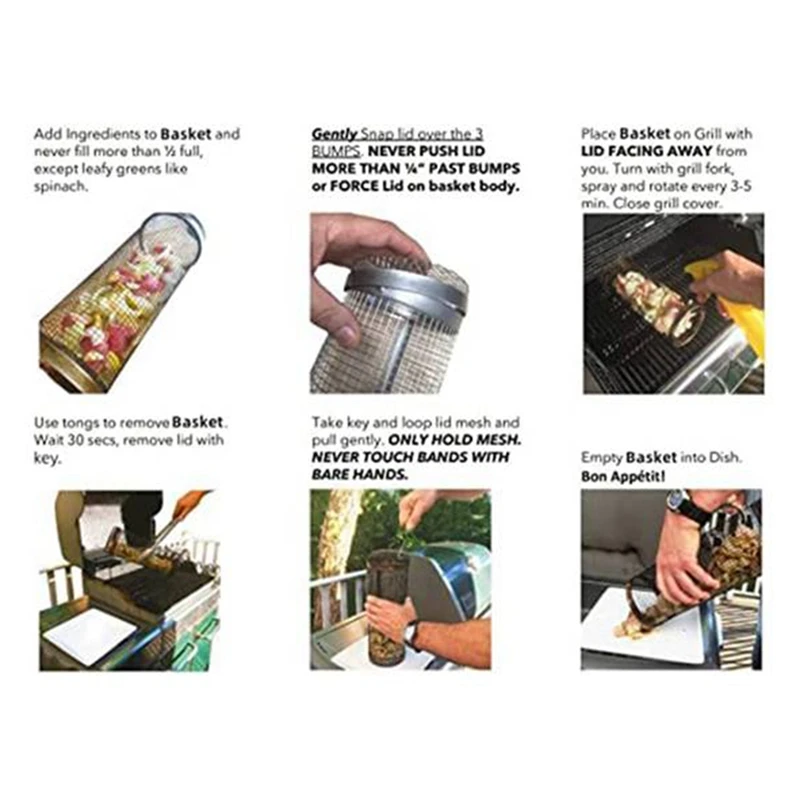 Add Ingredients to Basket and never fill more than ½ full, except leafy greens like spinach.

Gently Snap lid over the 3 BUMPS. NEVER PUSH LID MORE THAN ¼" PAST BUMPS or FORCE Lid on basket body.

Place Basket on Grill with LID FACING AWAY from you. Turn with grill fork, spray and rotate every 3-5 min. Close grill cover.

Use tongs to remove Basket. Wait 30 secs, remove lid with key.

Take key and loop lid mesh and pull gently. ONLY HOLD MESH. NEVER TOUCH BANDS WITH BARE HANDS.

Empty Basket into Dish. Bon Appétit!