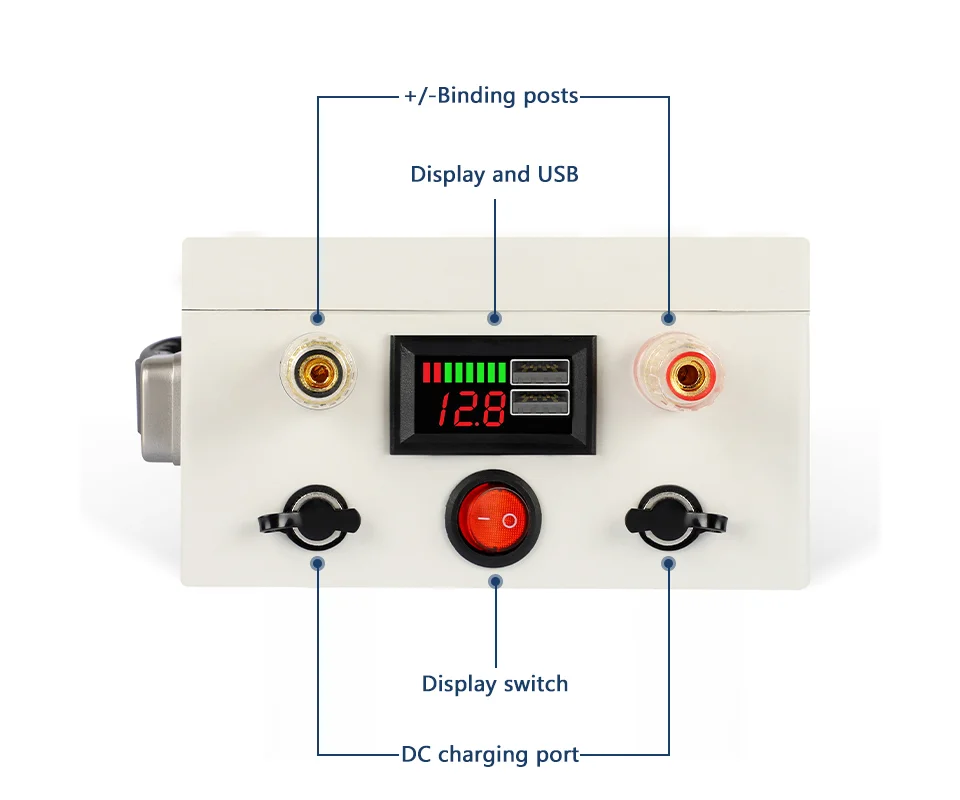 +/-Binding posts

Display and USB

12.8

Display switch

DC charging port