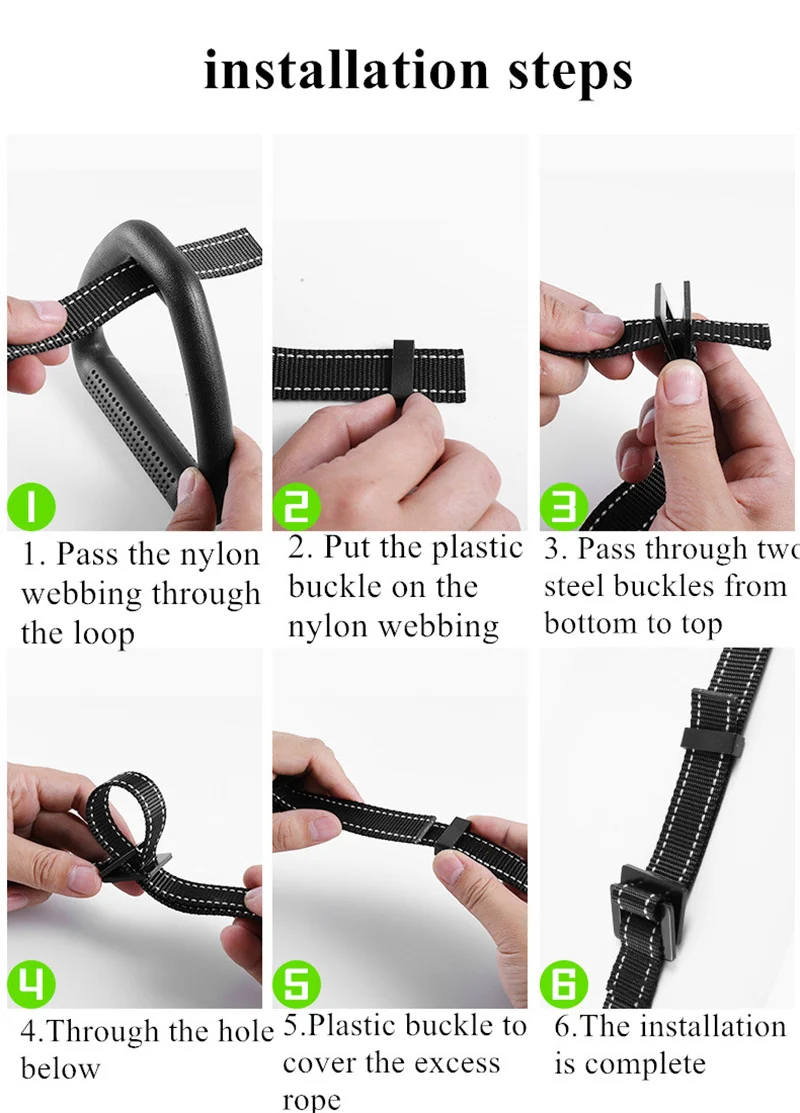 installation steps

1

1. Pass the nylon webbing through the loop

2

2. Put the plastic buckle on the nylon webbing

3

3. Pass through two steel buckles from bottom to top

4

4.Through the hole below

5

5.Plastic buckle to cover the excess rope

6

6.The installation is complete