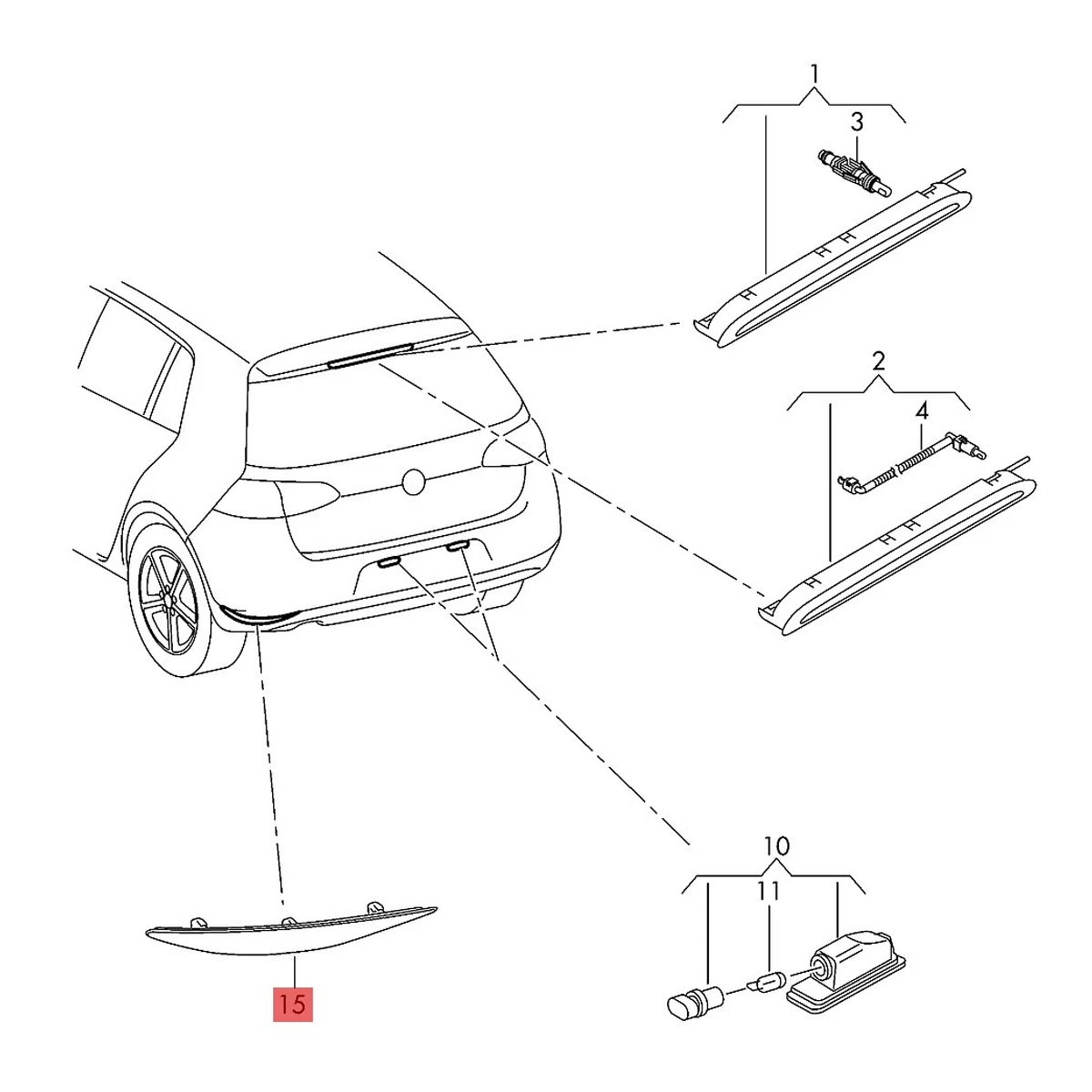 1
3
2
4
10
11
15