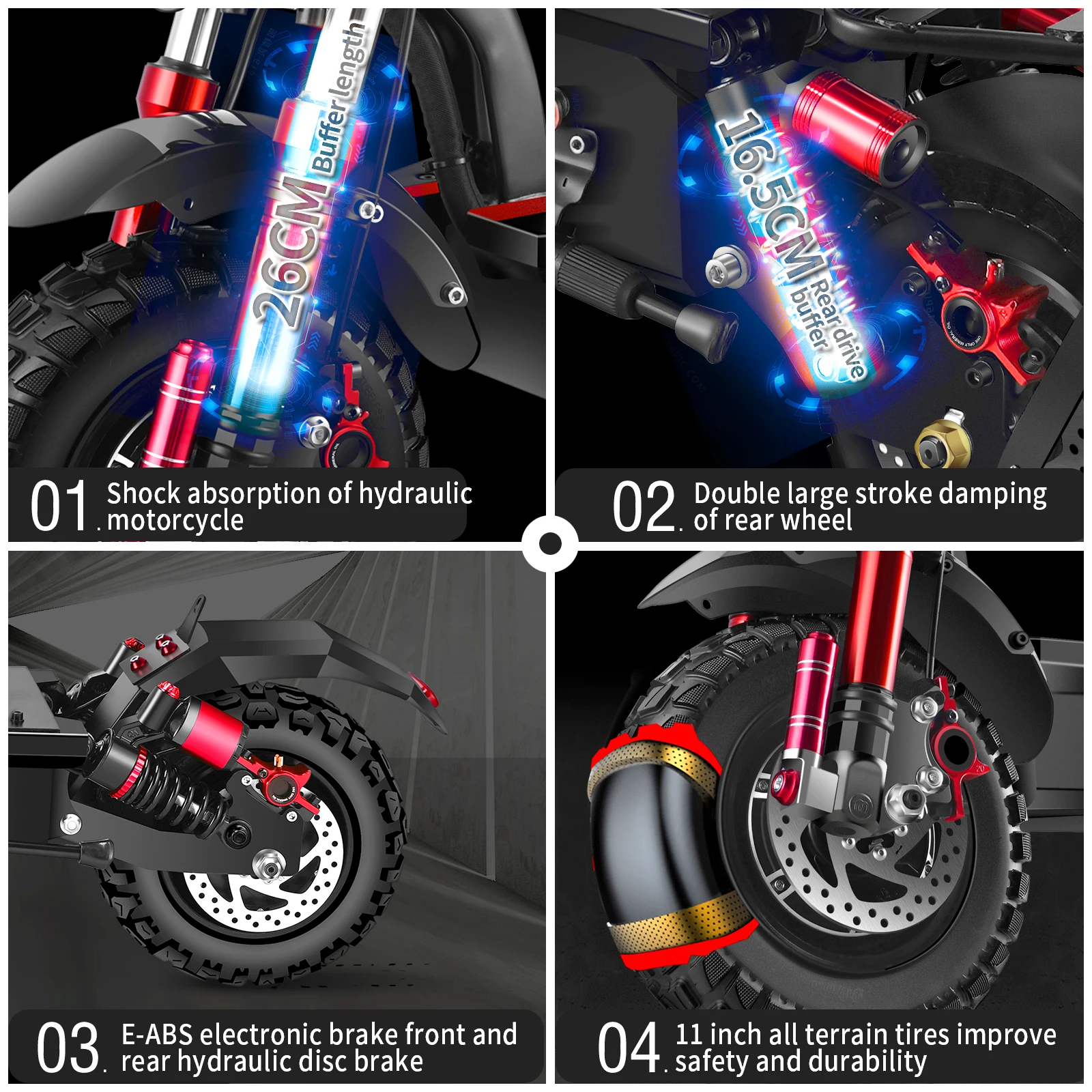 26CM Buffer length

01. Shock absorption of hydraulic motorcycle

16.5CM Rear drive buffer

02. Double large stroke damping of rear wheel

03. E-ABS electronic brake front and rear hydraulic disc brake

04. 11 inch all terrain tires improve safety and durability