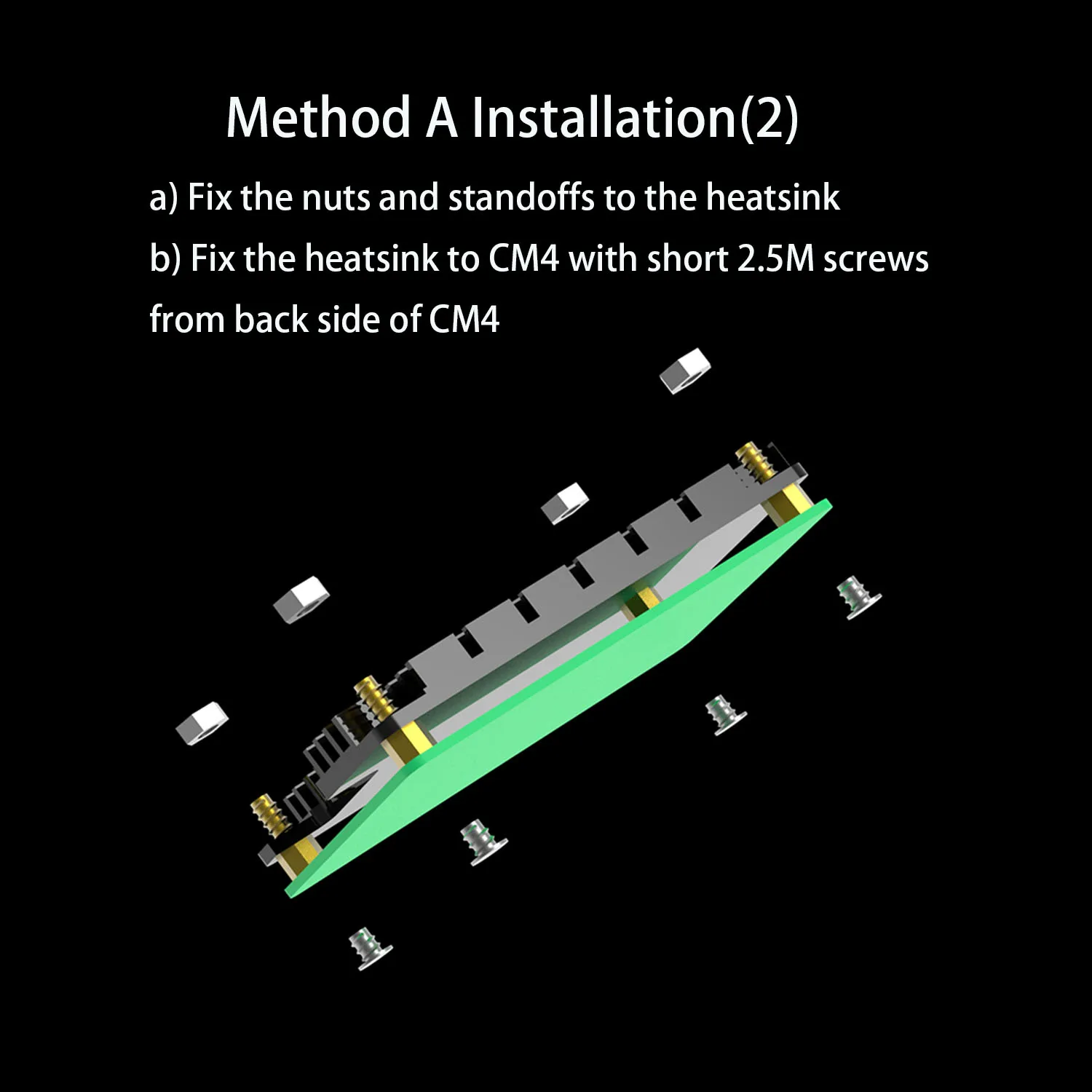 Method A Installation(2)

a) Fix the nuts and standoffs to the heatsink

b) Fix the heatsink to CM4 with short 2.5M screws from back side of CM4