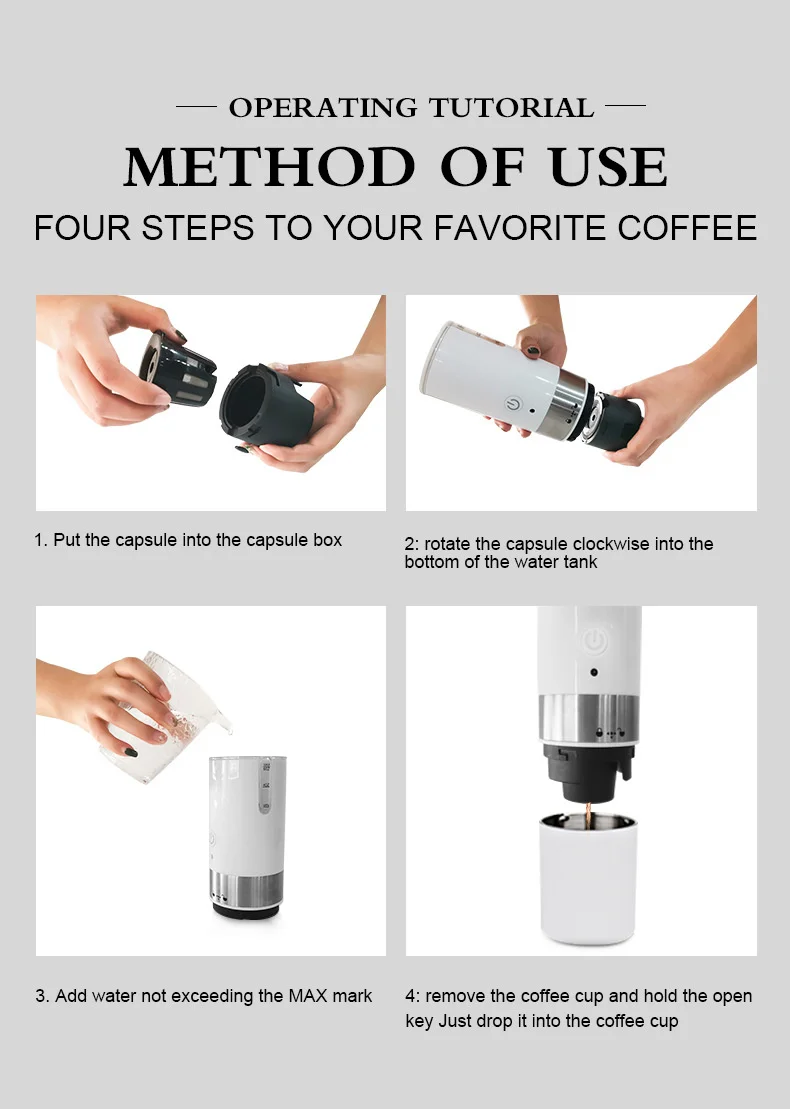 — OPERATING TUTORIAL —

METHOD OF USE

FOUR STEPS TO YOUR FAVORITE COFFEE

1. Put the capsule into the capsule box

2: rotate the capsule clockwise into the bottom of the water tank

3. Add water not exceeding the MAX mark

4: remove the coffee cup and hold the open key Just drop it into the coffee cup