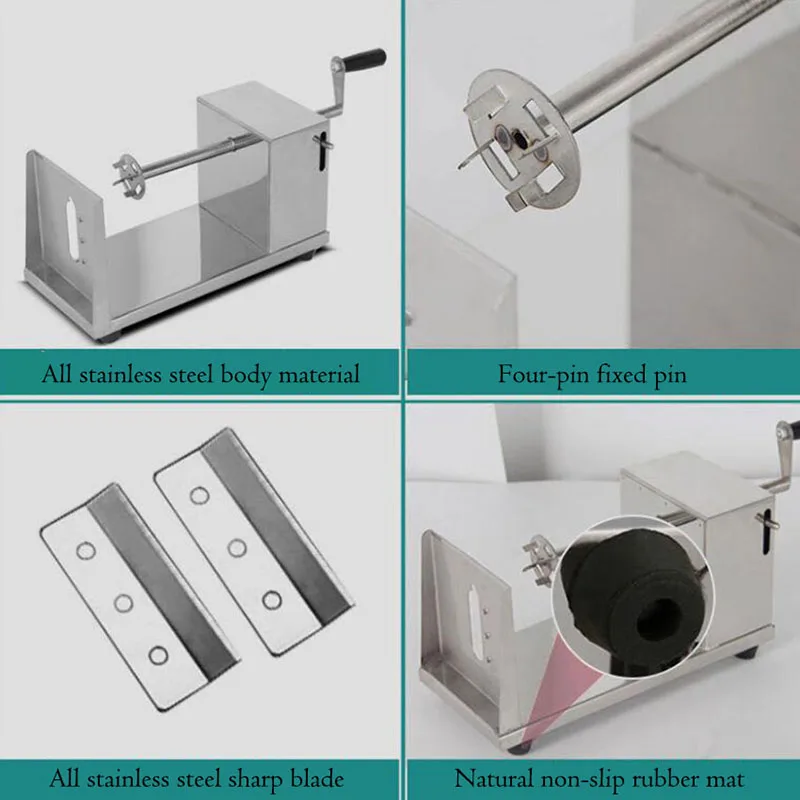 All stainless steel body material

Four-pin fixed pin

All stainless steel sharp blade

Natural non-slip rubber mat