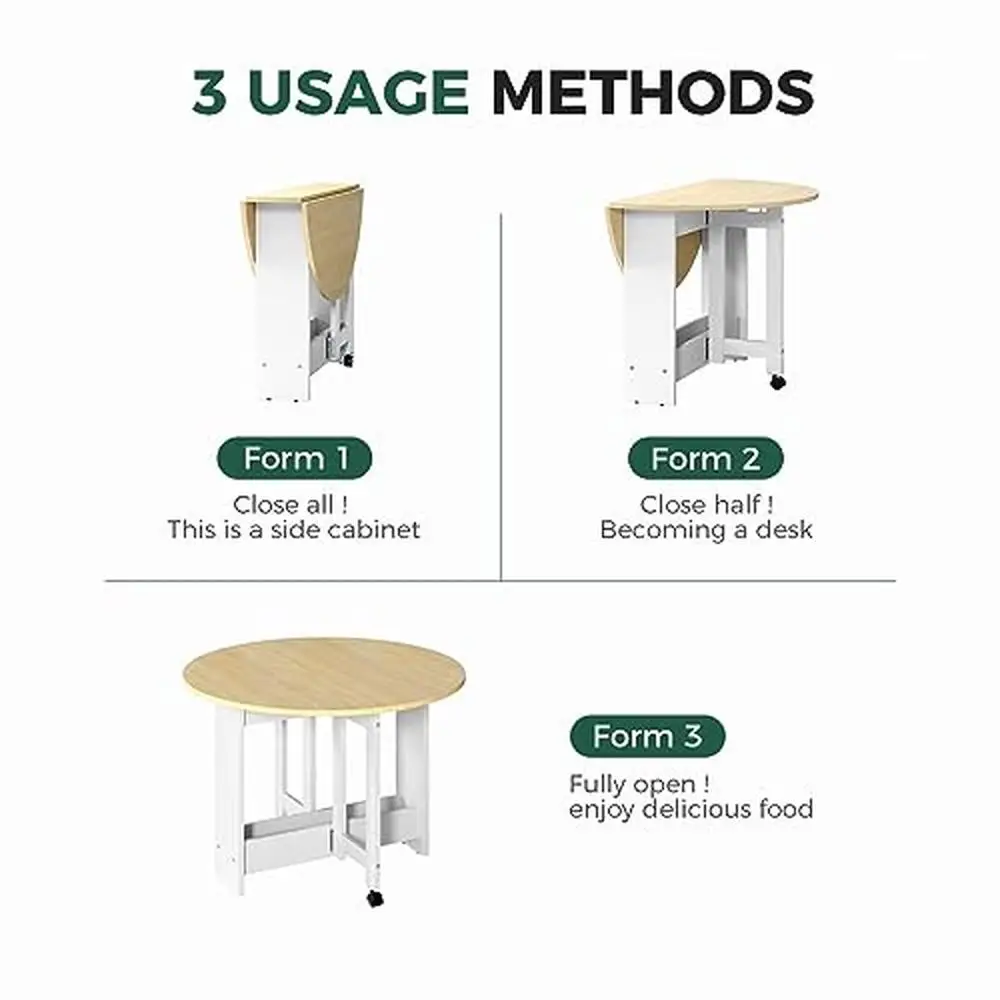 3 USAGE METHODS

Form 1

Close all !
This is a side cabinet

Form 2

Close half !
Becoming a desk

Form 3

Fully open !
enjoy delicious food