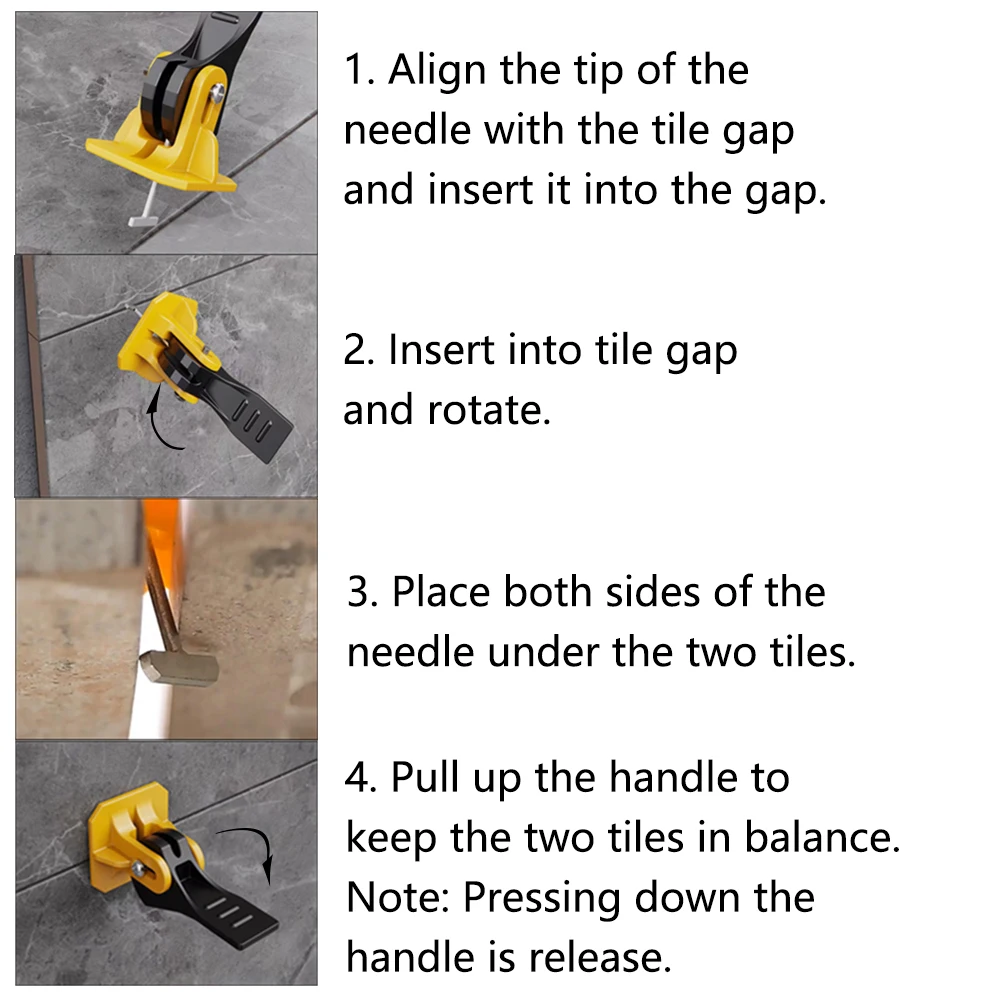 1. Align the tip of the needle with the tile gap and insert it into the gap.

2. Insert into tile gap and rotate.

3. Place both sides of the needle under the two tiles.

4. Pull up the handle to keep the two tiles in balance. Note: Pressing down the handle is release.