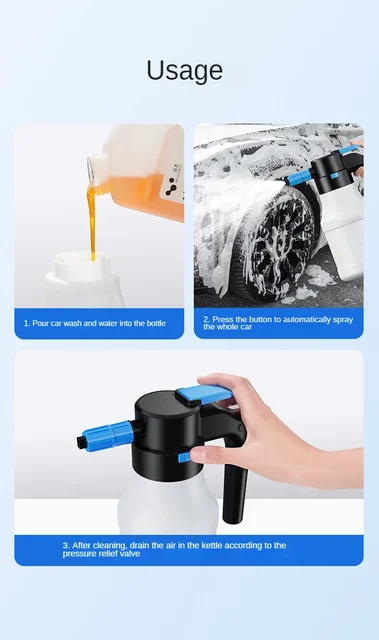 Usage

1. Pour car wash and water into the bottle

2. Press the button to automatically spray the whole car

3. After cleaning, drain the air in the kettle according to the pressure relief valve