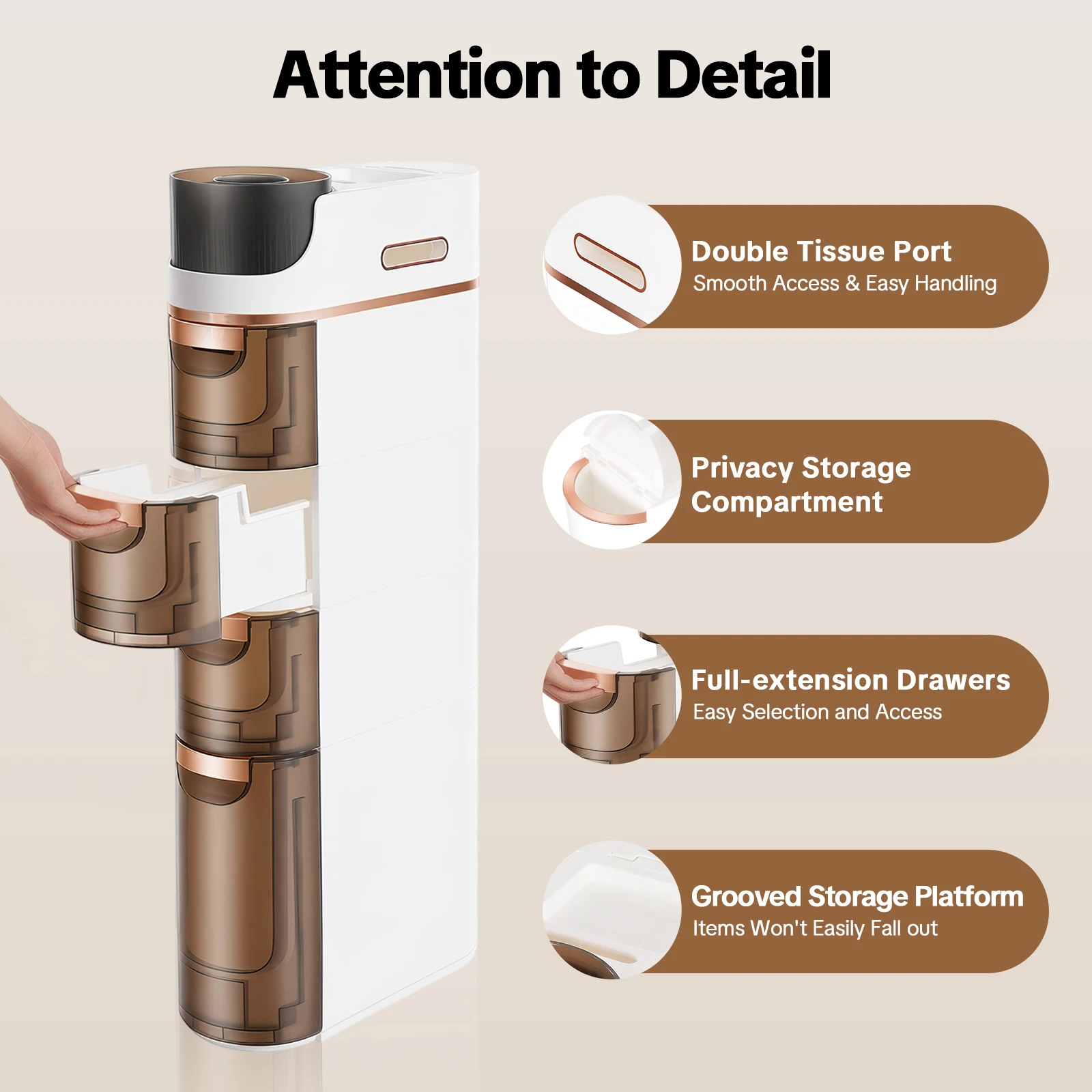 Attention to Detail

Double Tissue Port
Smooth Access & Easy Handling

Privacy Storage Compartment

Full-extension Drawers
Easy Selection and Access

Grooved Storage Platform
Items Won't Easily Fall out